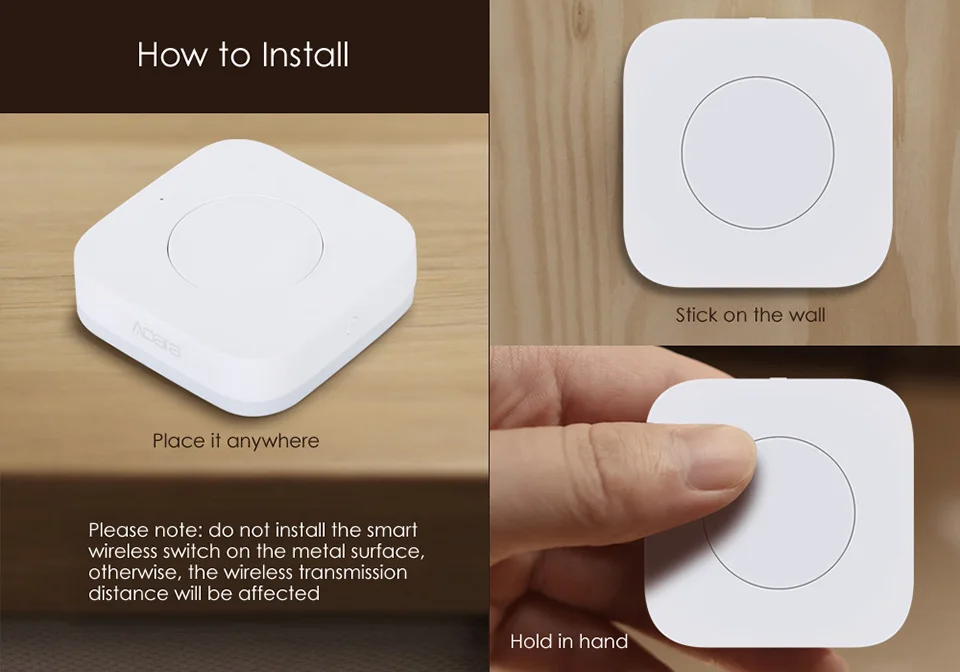 How to Install

Aqara

Place it anywhere

Please note: do not install the smart wireless switch on the metal surface, otherwise, the wireless transmission distance will be affected

Stick on the wall

Hold in hand