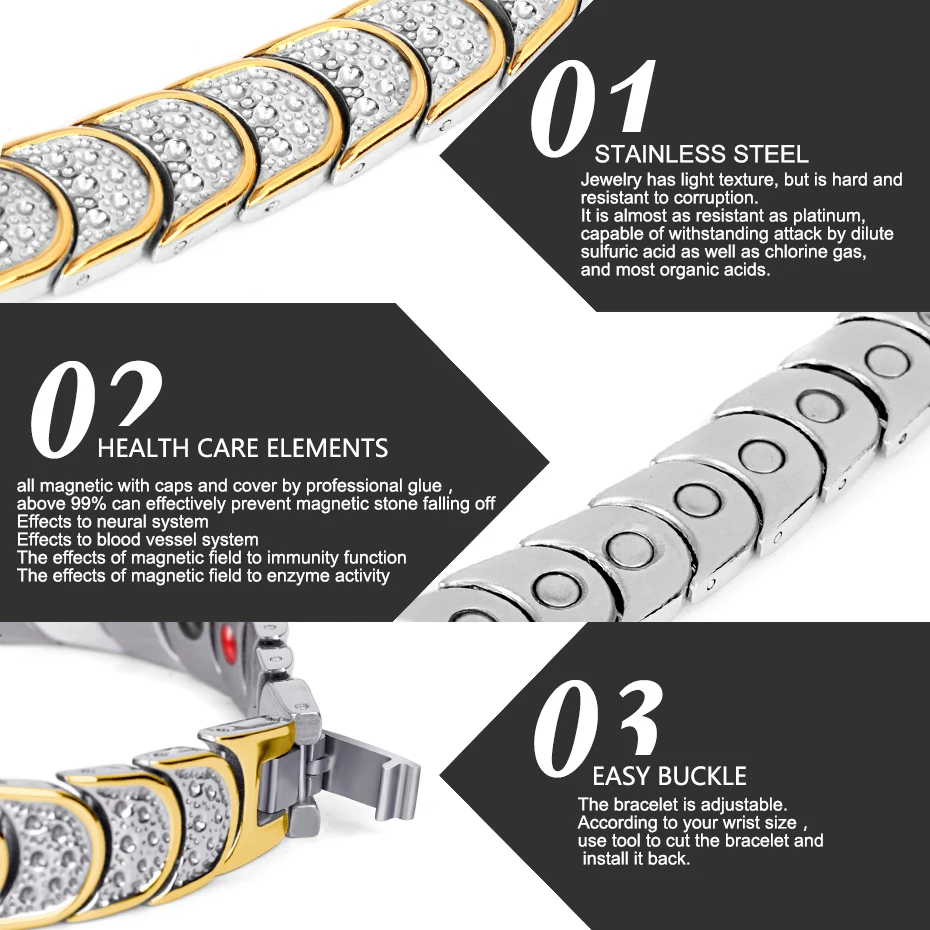 01
STAINLESS STEEL
Jewelry has light texture, but is hard and resistant to corruption.
It is almost as resistant as platinum, capable of withstanding attack by dilute sulfuric acid as well as chlorine gas, and most organic acids.

02
HEALTH CARE ELEMENTS
all magnetic with caps and cover by professional glue ,
above 99% can effectively prevent magnetic stone falling off
Effects to neural system
Effects to blood vessel system
The effects of magnetic field to immunity function
The effects of magnetic field to enzyme activity

03
EASY BUCKLE
The bracelet is adjustable.
According to your wrist size ,
use tool to cut the bracelet and install it back.