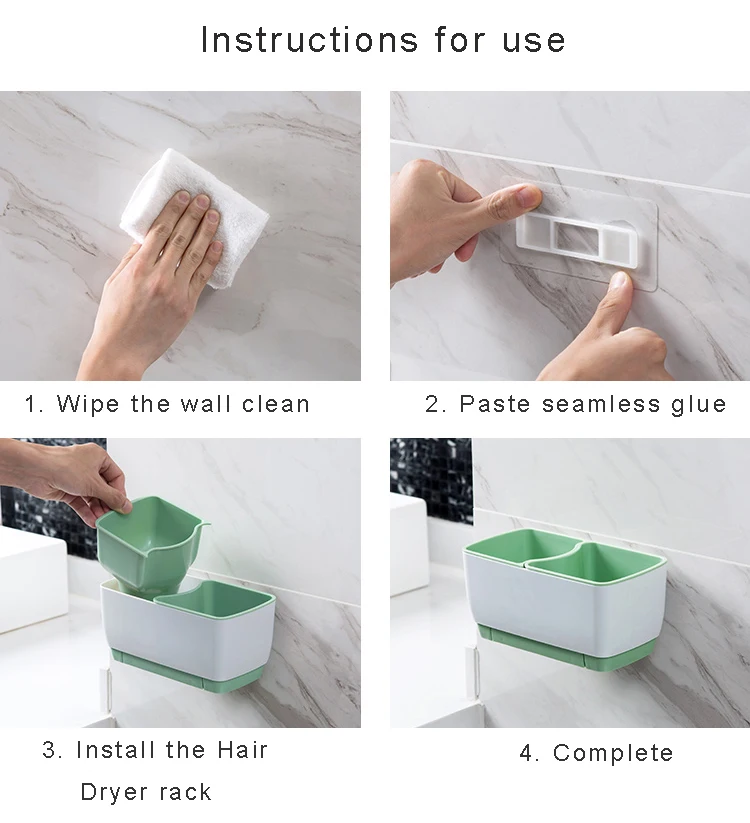 Instructions for use

1. Wipe the wall clean

2. Paste seamless glue

3. Install the Hair Dryer rack

4. Complete