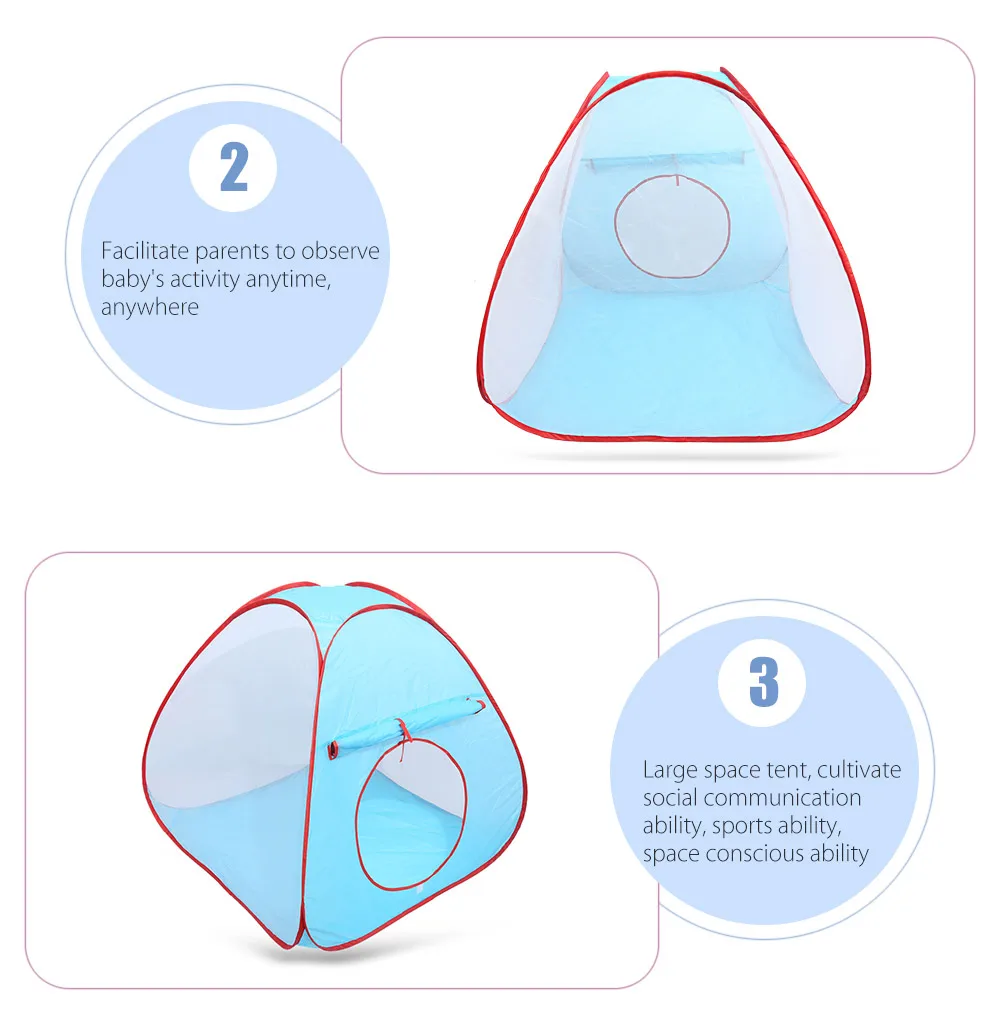 2

Facilitate parents to observe baby's activity anytime, anywhere

3

Large space tent, cultivate social communication ability, sports ability, space conscious ability