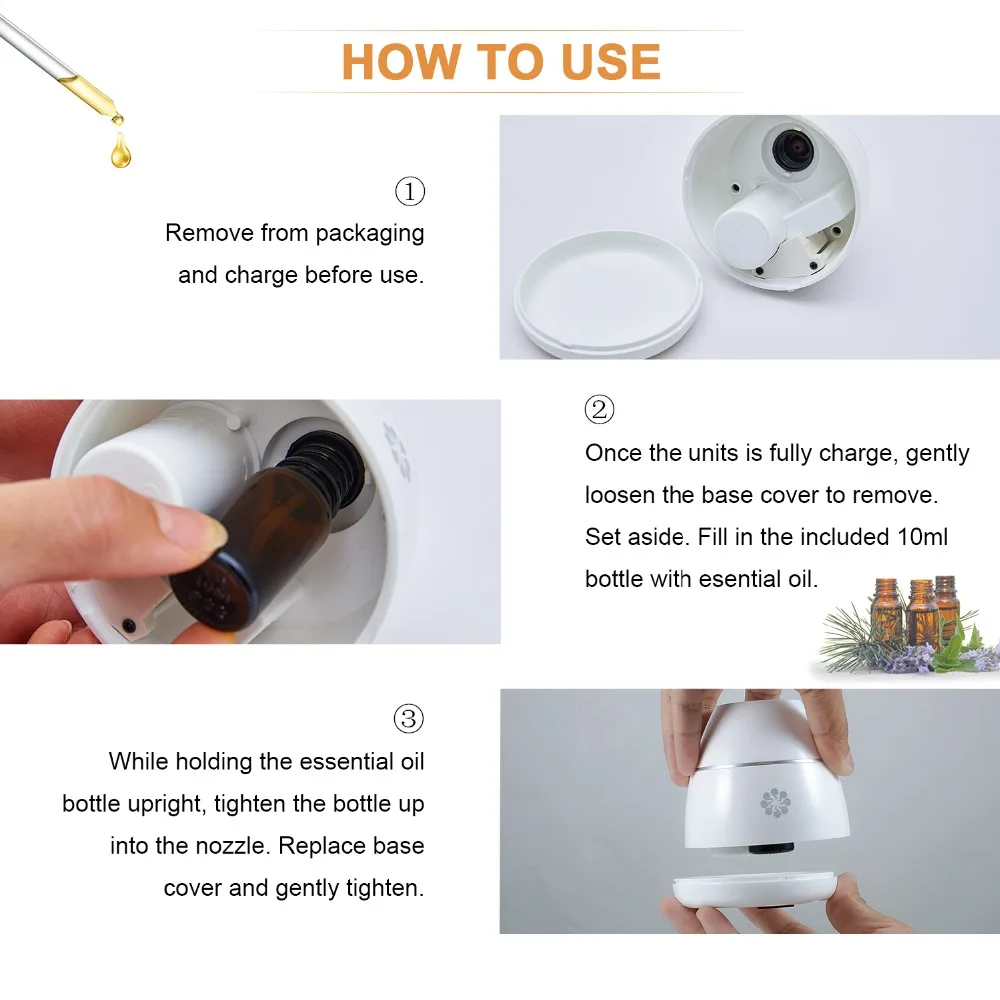 HOW TO USE

①
Remove from packaging and charge before use.

②
Once the units is fully charge, gently loosen the base cover to remove. Set aside. Fill in the included 10ml bottle with esential oil.

③
While holding the essential oil bottle upright, tighten the bottle up into the nozzle. Replace base cover and gently tighten.