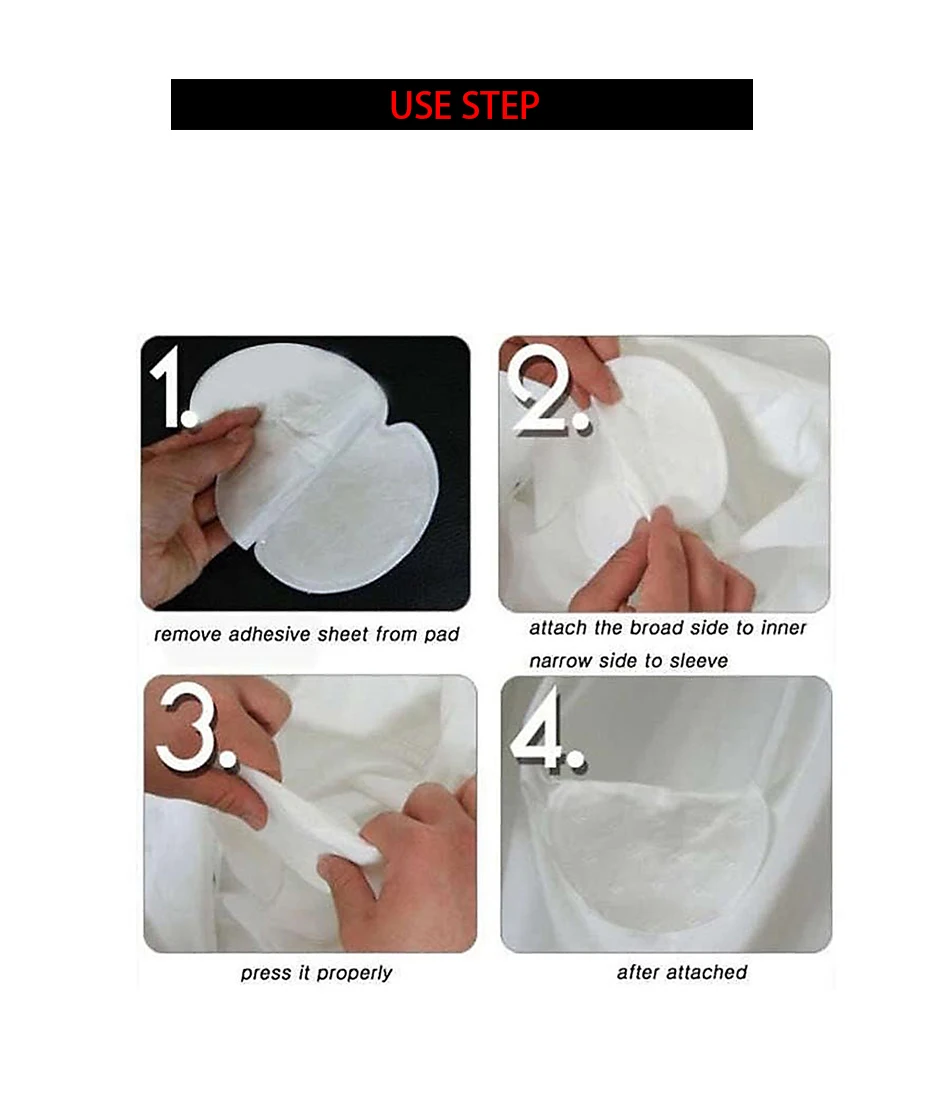 USE STEP

1.

remove adhesive sheet from pad

2.

attach the broad side to inner narrow side to sleeve

3.

press it properly

4.

after attached