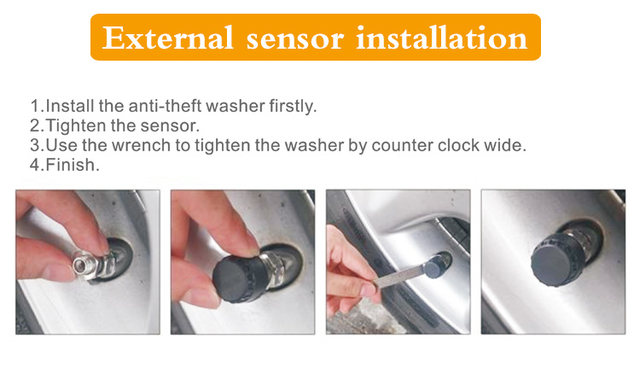 External sensor installation

1.Install the anti-theft washer firstly.
2.Tighten the sensor.
3.Use the wrench to tighten the washer by counter clock wide.
4.Finish.