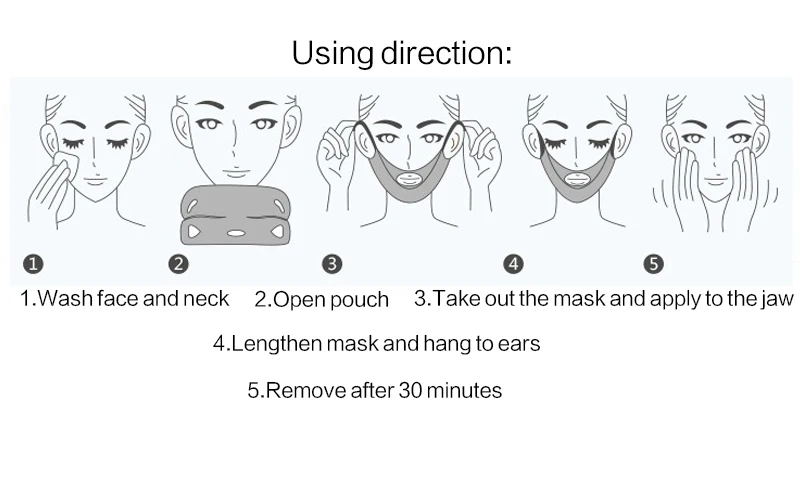 Using direction:

1 2 3 4 5

1.Wash face and neck 2.Open pouch 3.Take out the mask and apply to the jaw

4.Lengthen mask and hang to ears

5.Remove after 30 minutes