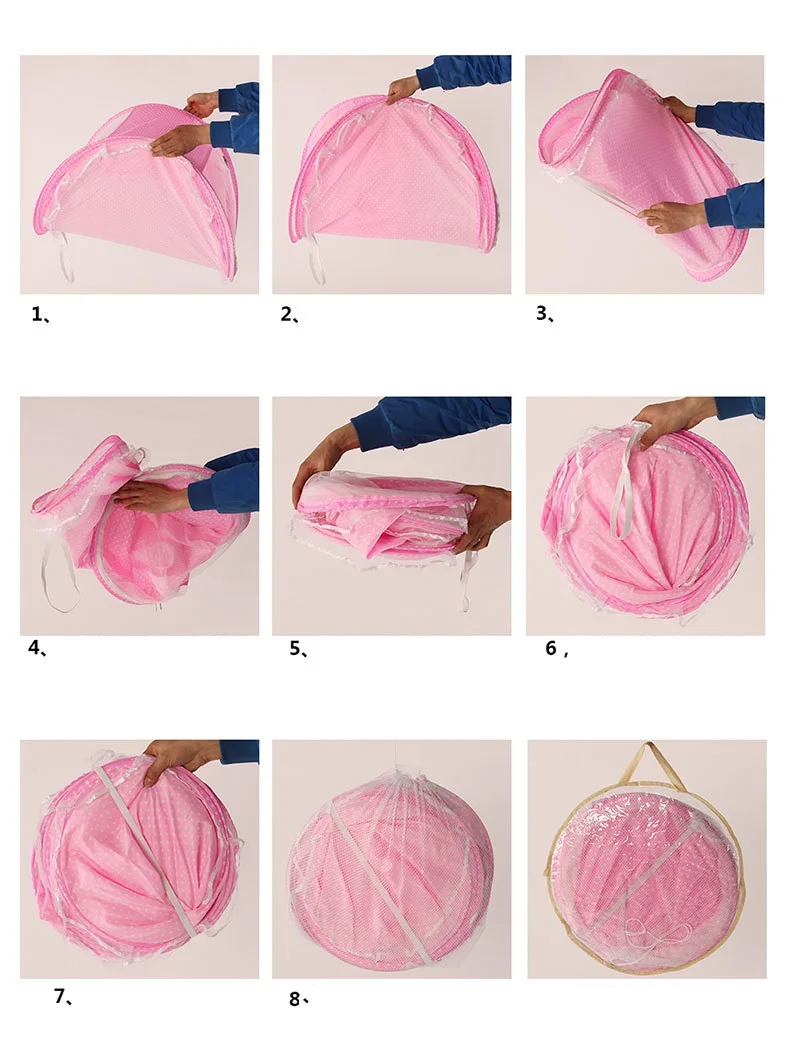 1、
2、
3、
4、
5、
6，
7、
8、