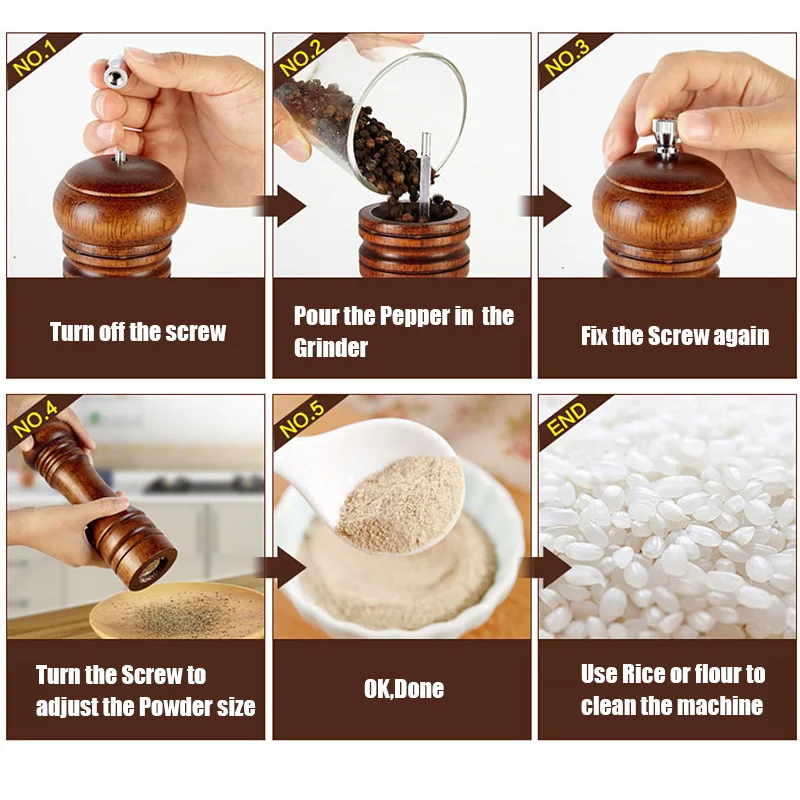 NO.1

Turn off the screw

NO.2

Pour the Pepper in the Grinder

NO.3

Fix the Screw again

NO.4

Turn the Screw to adjust the Powder size

NO.5

OK,Done

END

Use Rice or flour to clean the machine