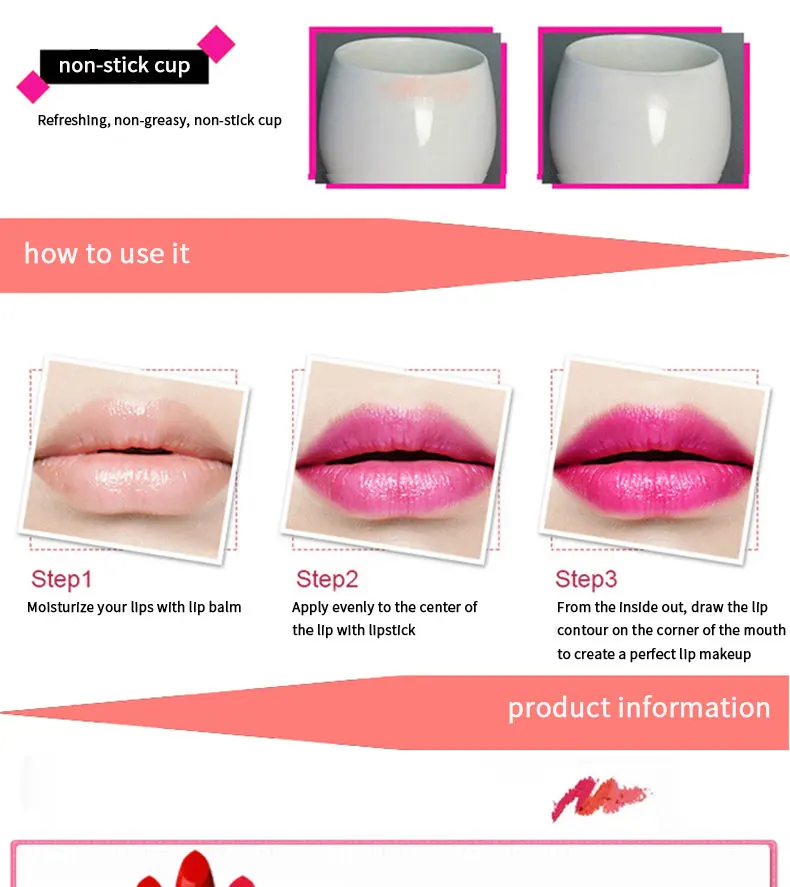 non-stick cup

Refreshing, non-greasy, non-stick cup

how to use it

Step1
Moisturize your lips with lip balm

Step2
Apply evenly to the center of the lip with lipstick

Step3
From the inside out, draw the lip contour on the corner of the mouth to create a perfect lip makeup

product information