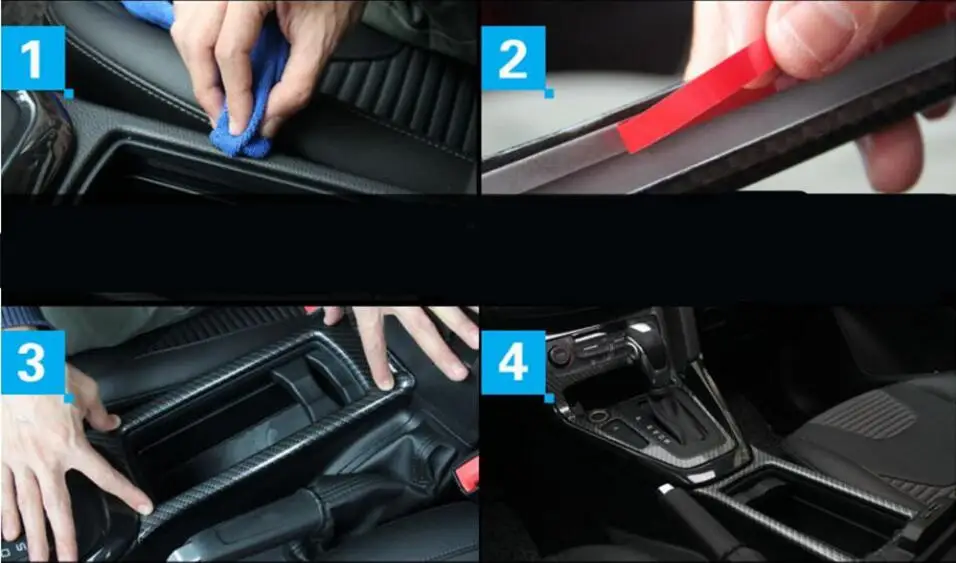 1
2
3
4