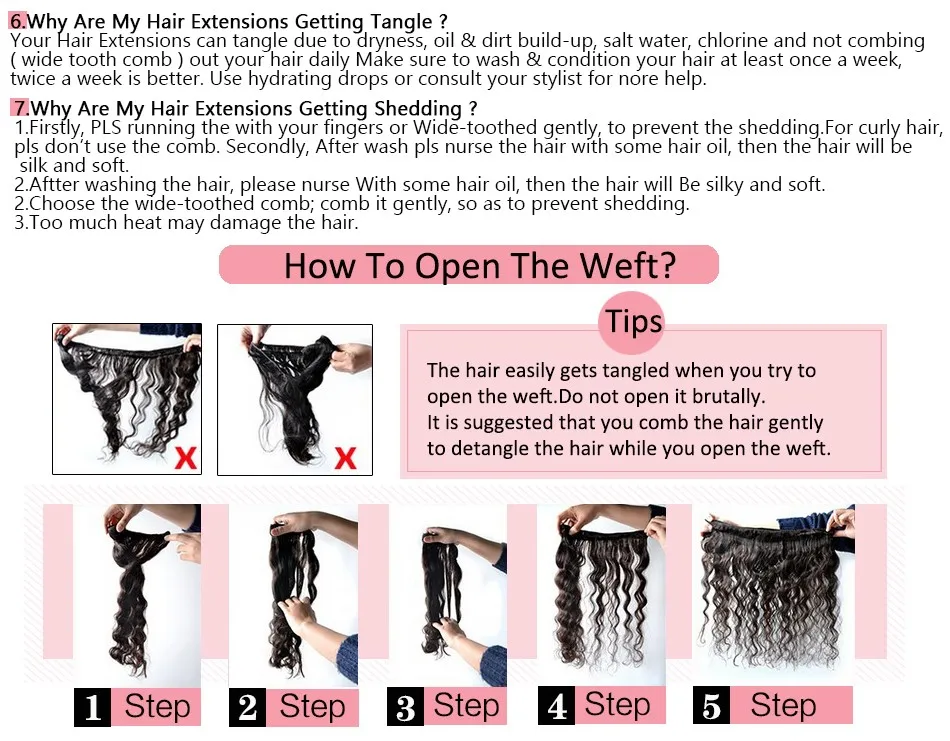 6.Why Are My Hair Extensions Getting Tangle ?
Your Hair Extensions can tangle due to dryness, oil & dirt build-up, salt water, chlorine and not combing ( wide tooth comb ) out your hair daily Make sure to wash & condition your hair at least once a week, twice a week is better. Use hydrating drops or consult your stylist for nore help.

7.Why Are My Hair Extensions Getting Shedding ?
1.Firstly, PLS running the with your fingers or Wide-toothed gently, to prevent the shedding.For curly hair, pls don't use the comb. Secondly, After wash pls nurse the hair with some hair oil, then the hair will be silk and soft.
2.Aftter washing the hair, please nurse With some hair oil, then the hair will Be silky and soft.
2.Choose the wide-toothed comb; comb it gently, so as to prevent shedding.
3.Too much heat may damage the hair.

How To Open The Weft?

X

X

Tips

The hair easily gets tangled when you try to open the weft.Do not open it brutally.
It is suggested that you comb the hair gently to detangle the hair while you open the weft.

1 Step

2 Step

3 Step

4 Step

5 Step