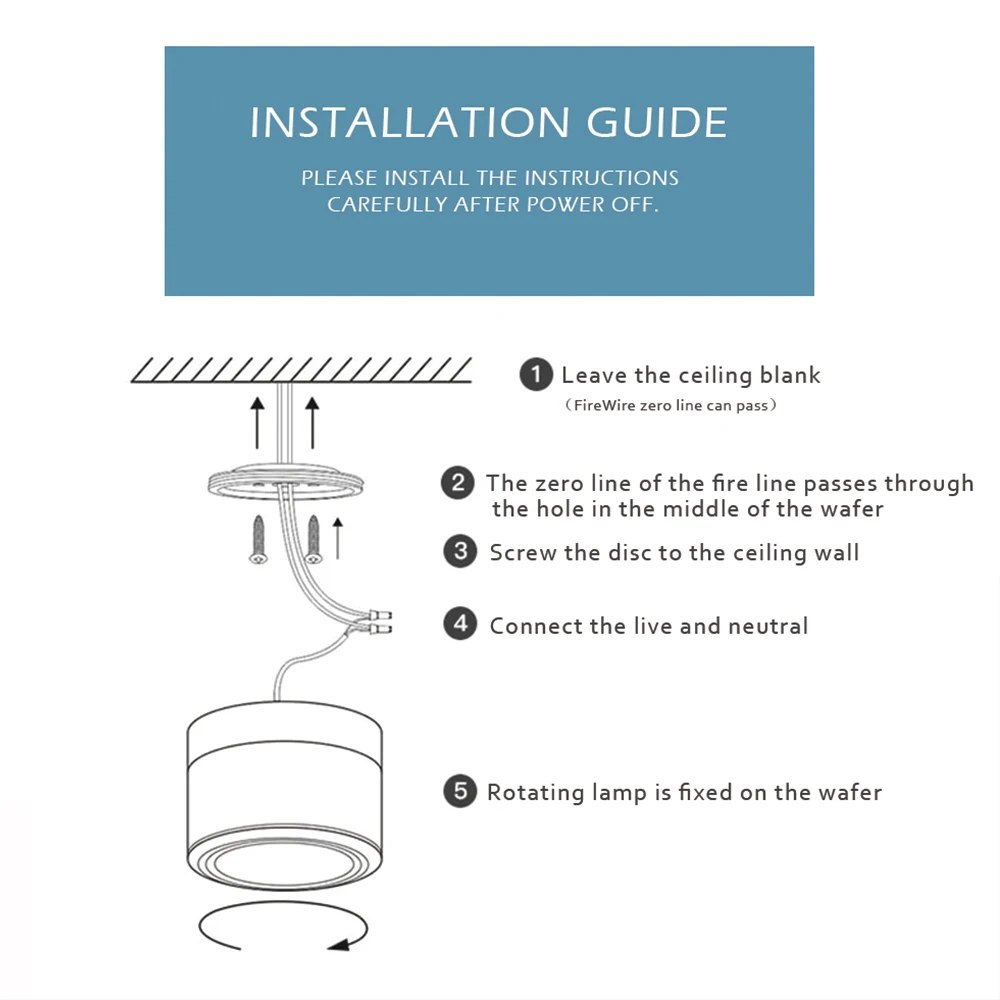 INSTALLATION GUIDE

PLEASE INSTALL THE INSTRUCTIONS CAREFULLY AFTER POWER OFF.

1 Leave the ceiling blank
（FireWire zero line can pass）

2 The zero line of the fire line passes through the hole in the middle of the wafer

3 Screw the disc to the ceiling wall

4 Connect the live and neutral

5 Rotating lamp is fixed on the wafer