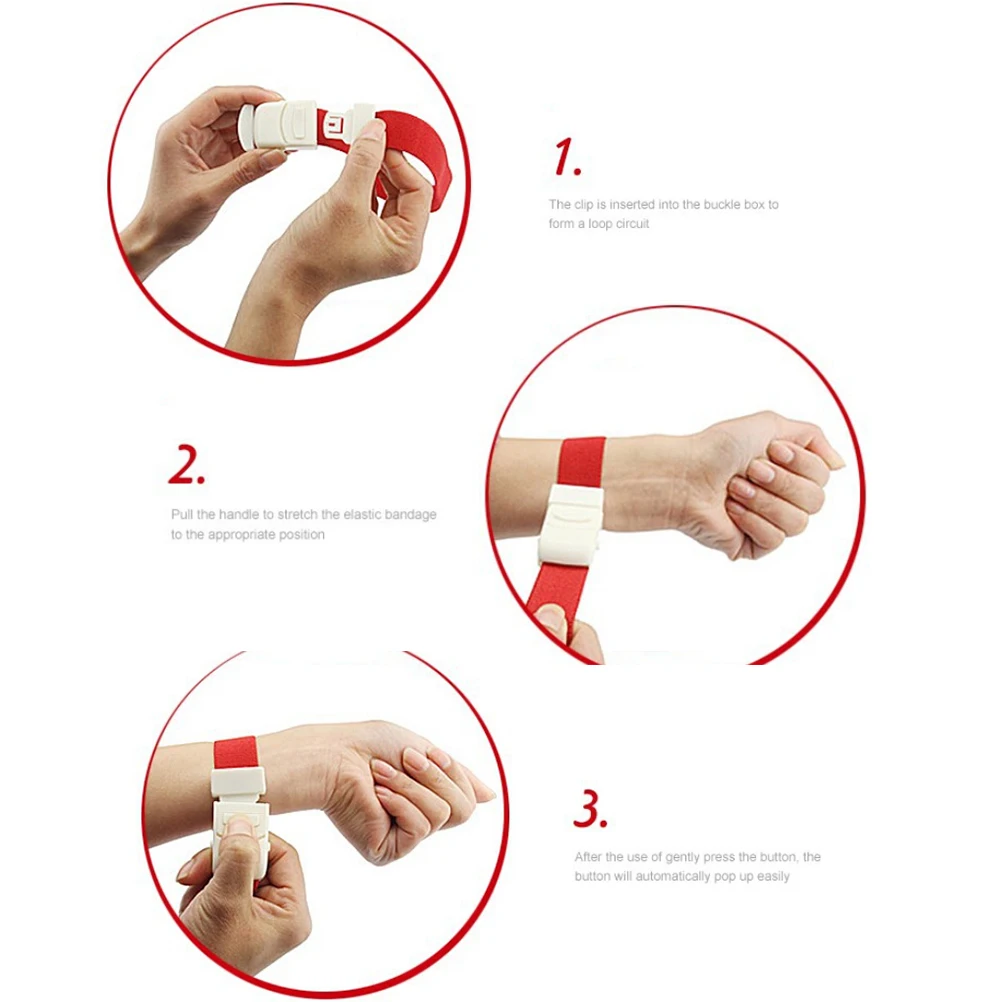 1.

The clip is inserted into the buckle box to form a loop circuit

2.

Pull the handle to stretch the elastic bandage to the appropriate position

3.

After the use of gently press the button, the button will automatically pop up easily