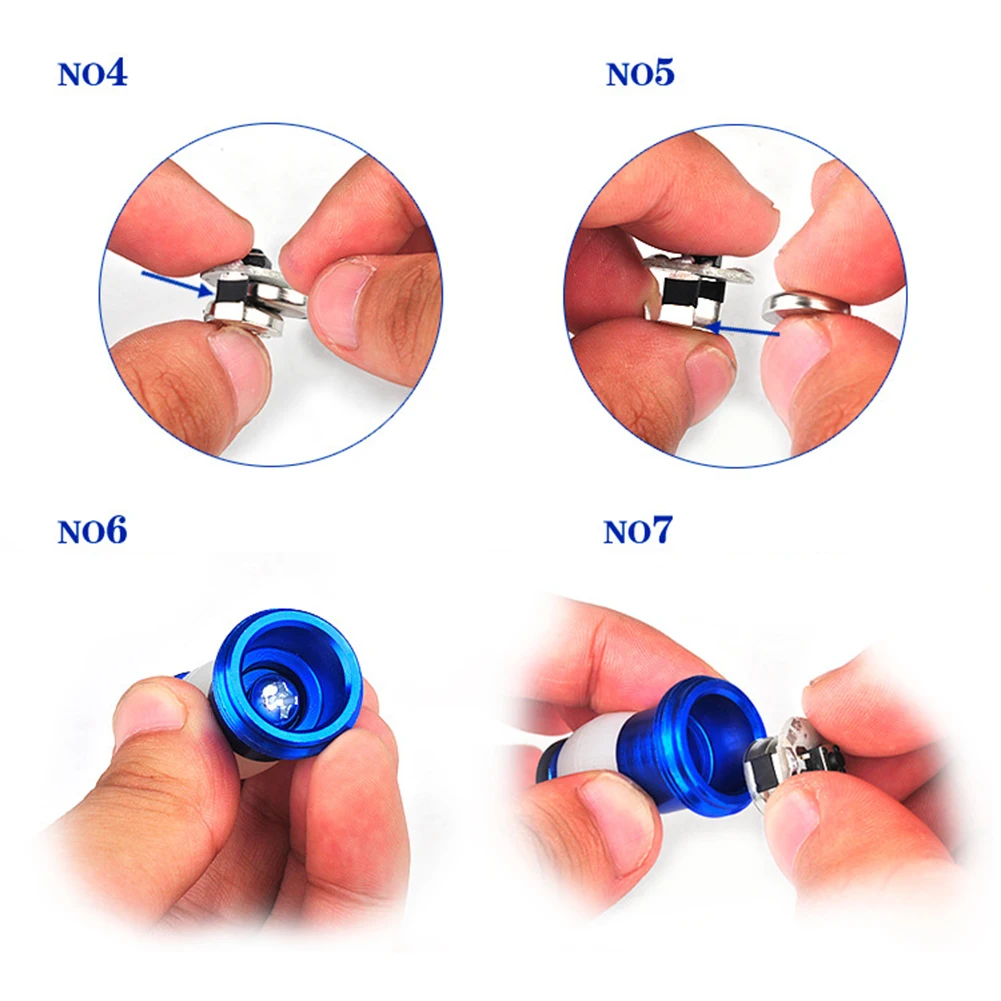 NO4

NO5

NO6

NO7