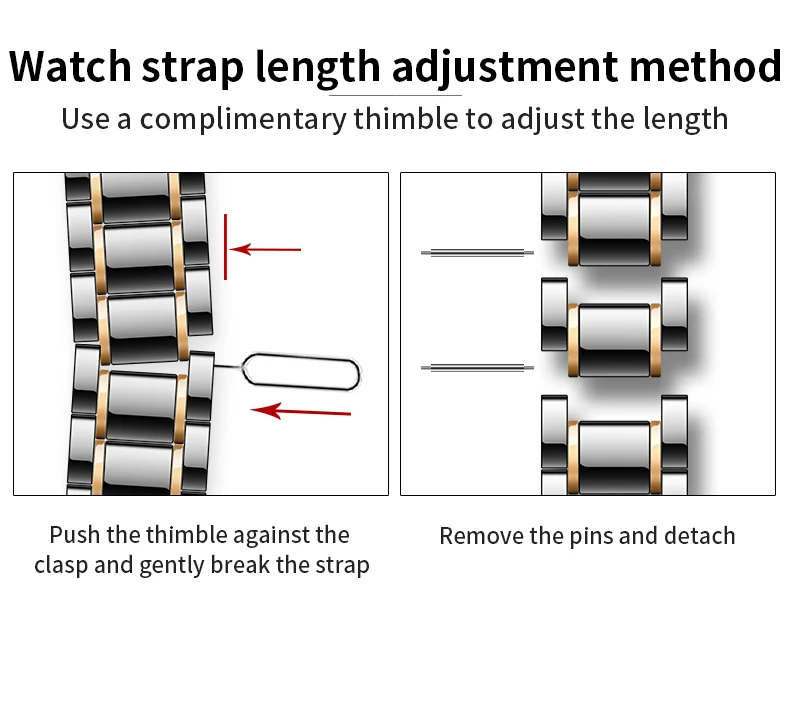 Watch strap length adjustment method

Use a complimentary thimble to adjust the length

Push the thimble against the clasp and gently break the strap

Remove the pins and detach