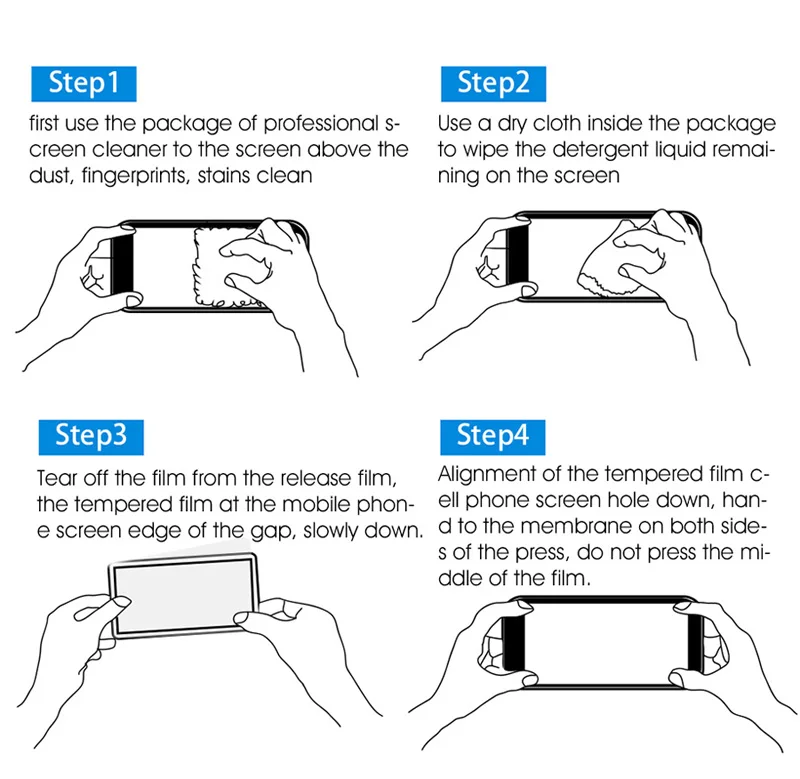 Step1

first use the package of professional screen cleaner to the screen above the dust, fingerprints, stains clean

Step2

Use a dry cloth inside the package to wipe the detergent liquid remaining on the screen

Step3

Tear off the film from the release film, the tempered film at the mobile phone screen edge of the gap, slowly down.

Step4

Alignment of the tempered film cell phone screen hole down, hand to the membrane on both sides of the press, do not press the middle of the film.