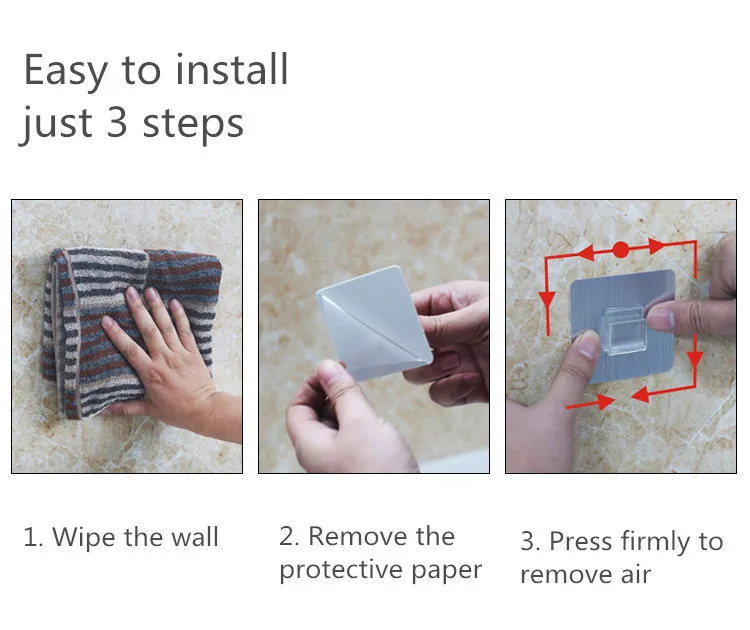 Easy to install
just 3 steps

1. Wipe the wall

2. Remove the protective paper

3. Press firmly to remove air