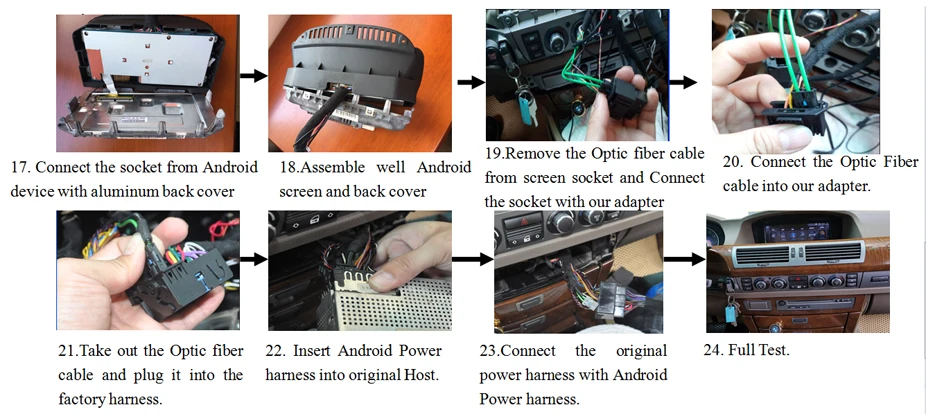 17. Connect the socket from Android device with aluminum back cover

18.Assemble well Android screen and back cover

19.Remove the Optic fiber cable from screen socket and Connect the socket with our adapter

20. Connect the Optic Fiber cable into our adapter.

21.Take out the Optic fiber cable and plug it into the factory harness.

22. Insert Android Power harness into original Host.

23.Connect the original power harness with Android Power harness.

24. Full Test.