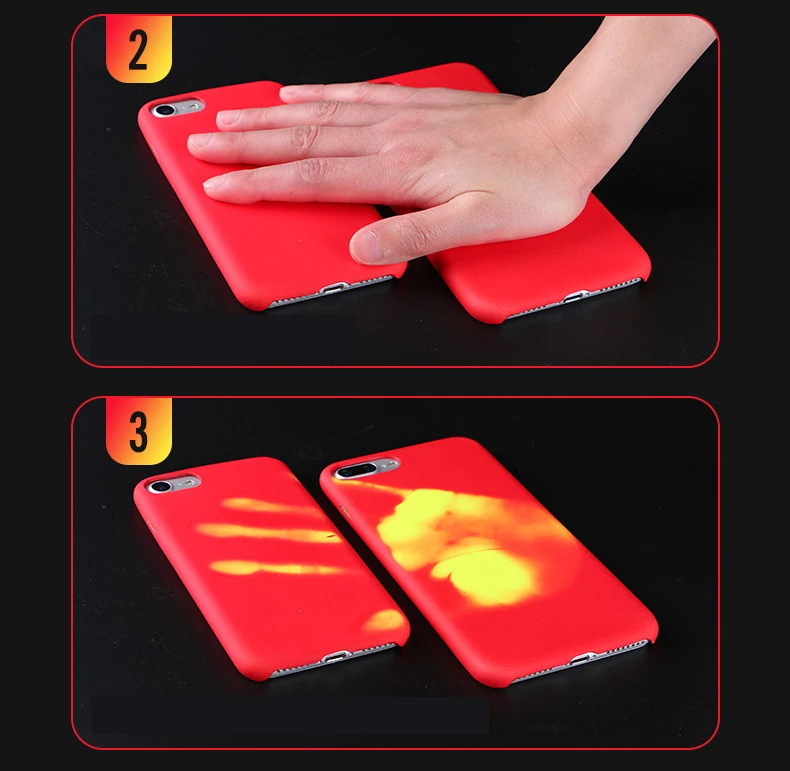 2

3