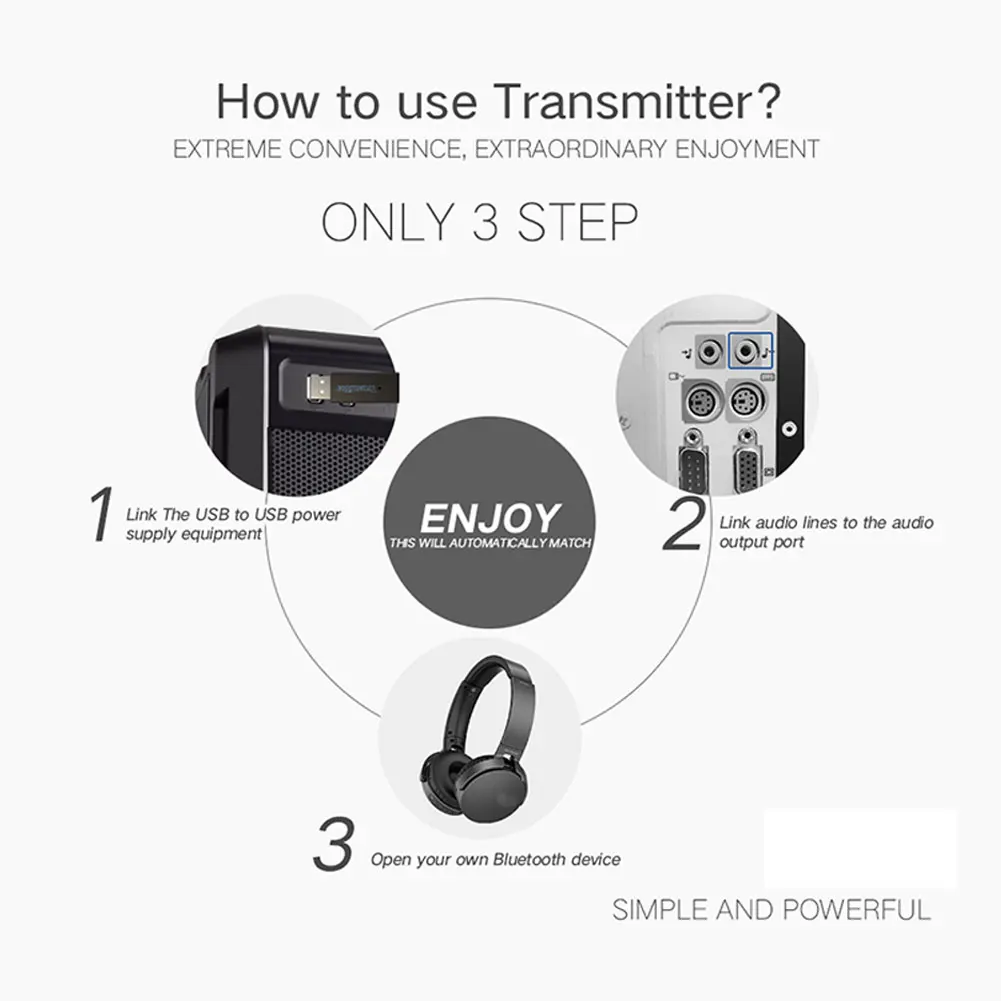 How to use Transmitter?
EXTREME CONVENIENCE, EXTRAORDINARY ENJOYMENT

ONLY 3 STEP

1 Link The USB to USB power supply equipment

ENJOY
THIS WILL AUTOMATICALLY MATCH

2 Link audio lines to the audio output port

3 Open your own Bluetooth device

SIMPLE AND POWERFUL