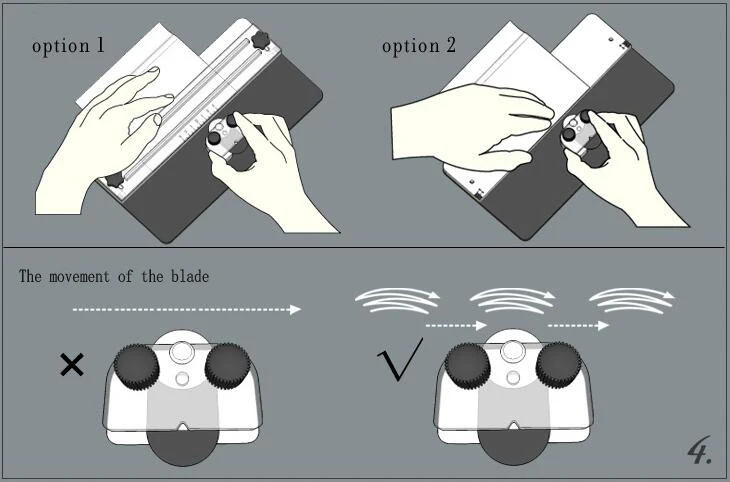 option 1

option 2

The movement of the blade

×

√

4.