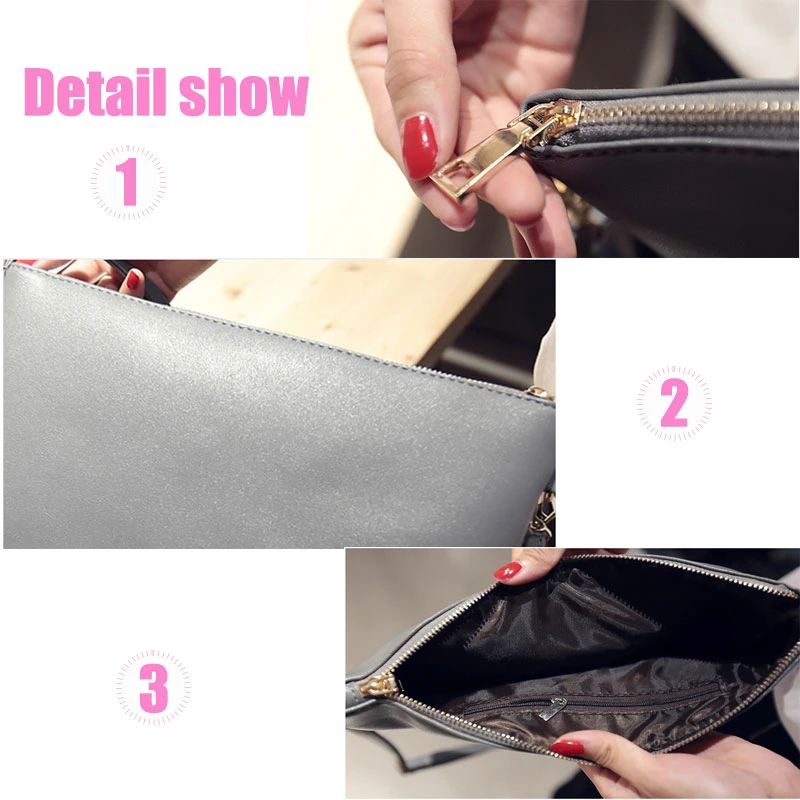 Detail show

1

2

3