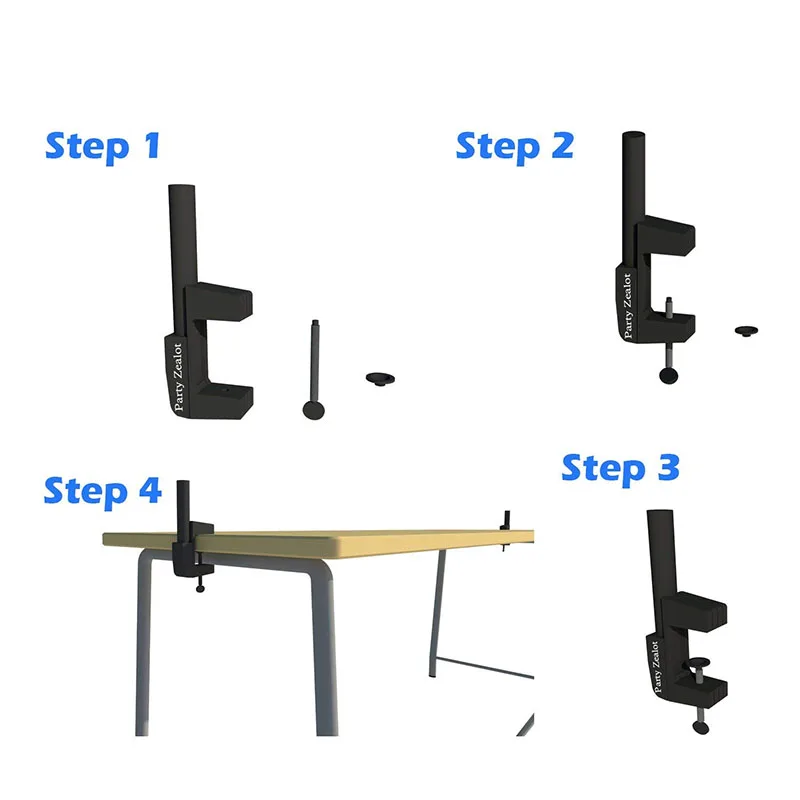 Step 1

Party Zealot

Step 2

Party Zealot

Step 4

Step 3

Party Zealot