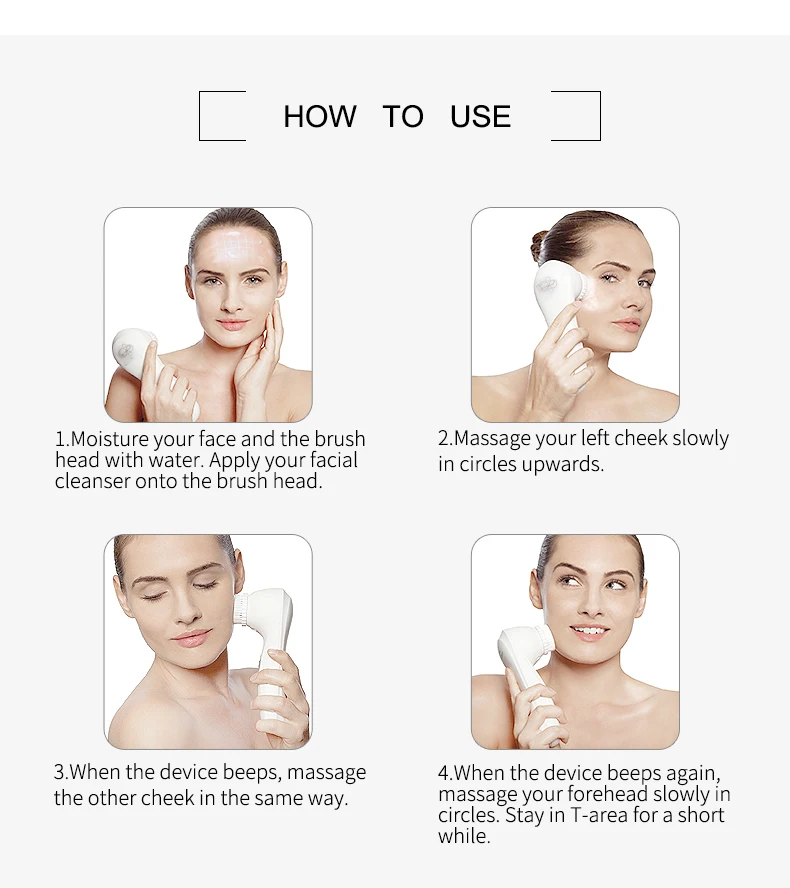 HOW TO USE

1.Moisture your face and the brush head with water. Apply your facial cleanser onto the brush head.

2.Massage your left cheek slowly in circles upwards.

3.When the device beeps, massage the other cheek in the same way.

4.When the device beeps again, massage your forehead slowly in circles. Stay in T-area for a short while.