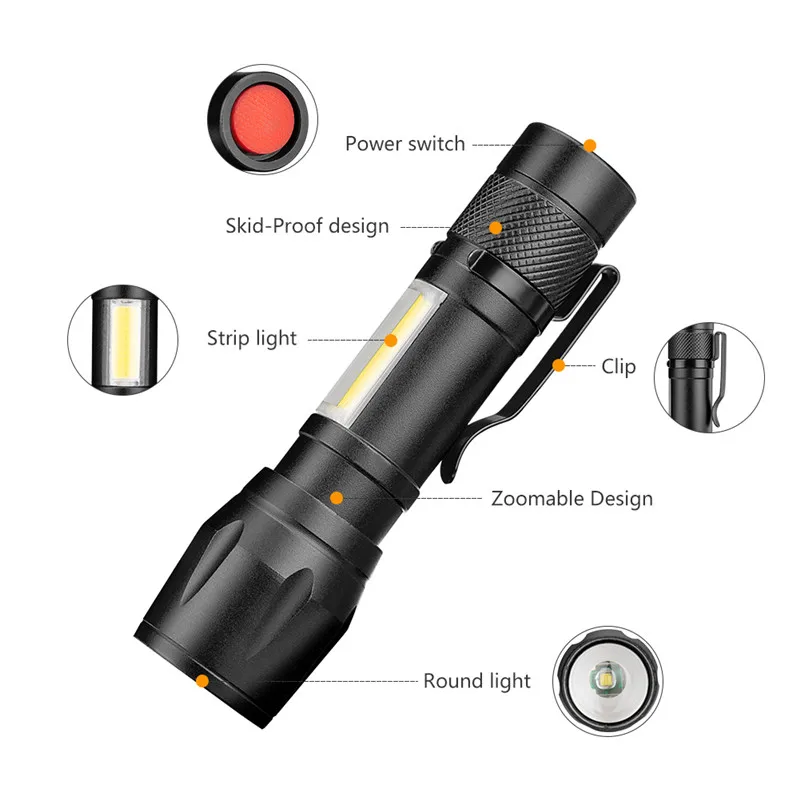 Power switch
Skid-Proof design
Strip light
Clip
Zoomable Design
Round light