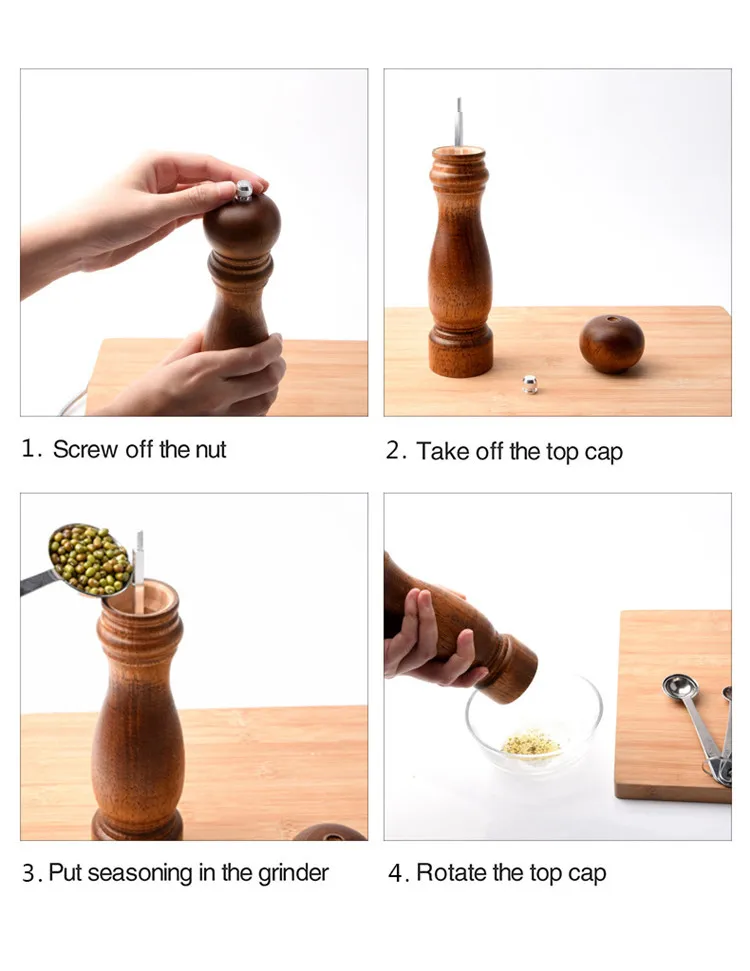 1. Screw off the nut

2. Take off the top cap

3. Put seasoning in the grinder

4. Rotate the top cap