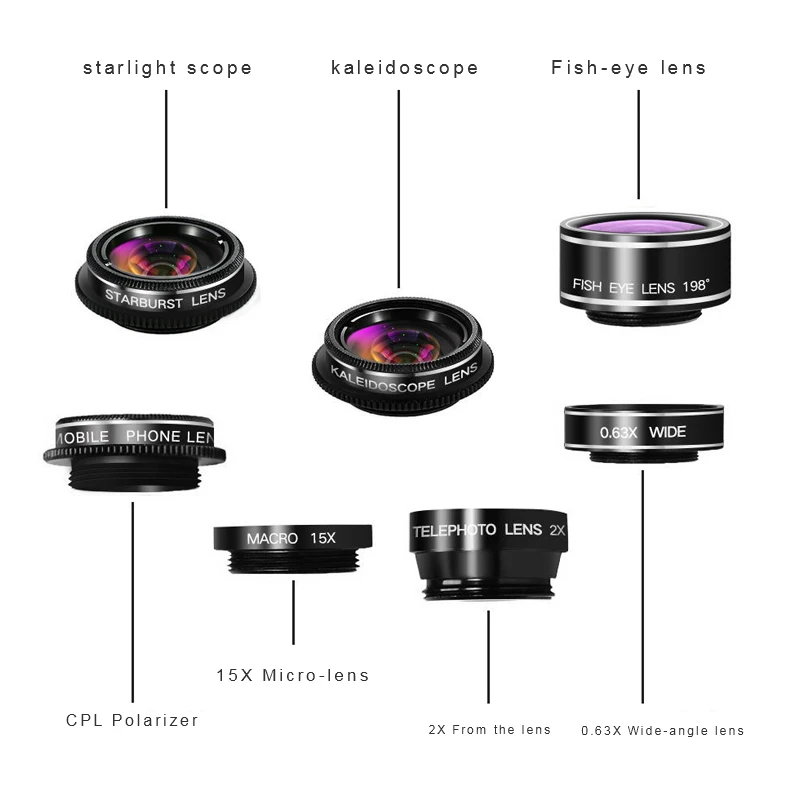 starlight scope

kaleidoscope

Fish-eye lens

STARBURST LENS

KALEIDOSCOPE LENS

FISH EYE LENS 198°

MOBILE PHONE LEN

0.63X WIDE

MACRO 15X

TELEPHOTO LENS 2X

15X Micro-lens

CPL Polarizer

2X From the lens

0.63X Wide-angle lens