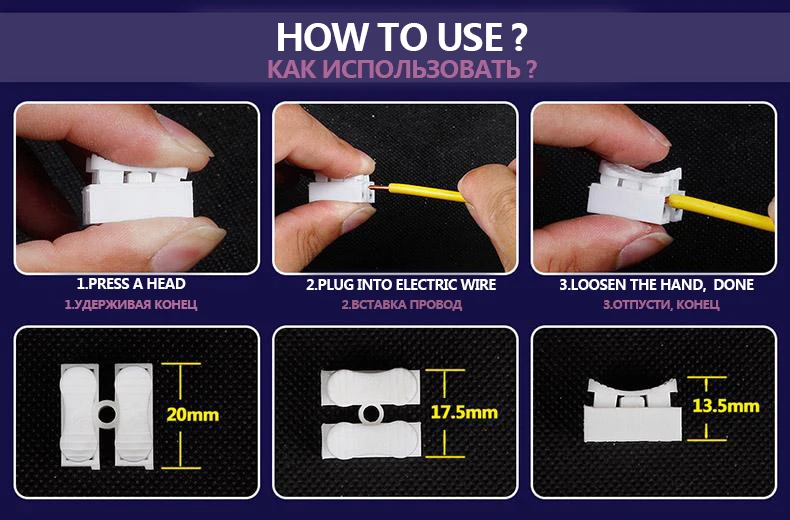 HOW TO USE ?
КАК ИСПОЛЬЗОВАТЬ ?

1.PRESS A HEAD
1.УДЕРЖИВАЯ КОНЕЦ

2.PLUG INTO ELECTRIC WIRE
2.ВСТАВКА ПРОВОД

3.LOOSEN THE HAND, DONE
3.ОТПУСТИ, КОНЕЦ

20mm

17.5mm

13.5mm