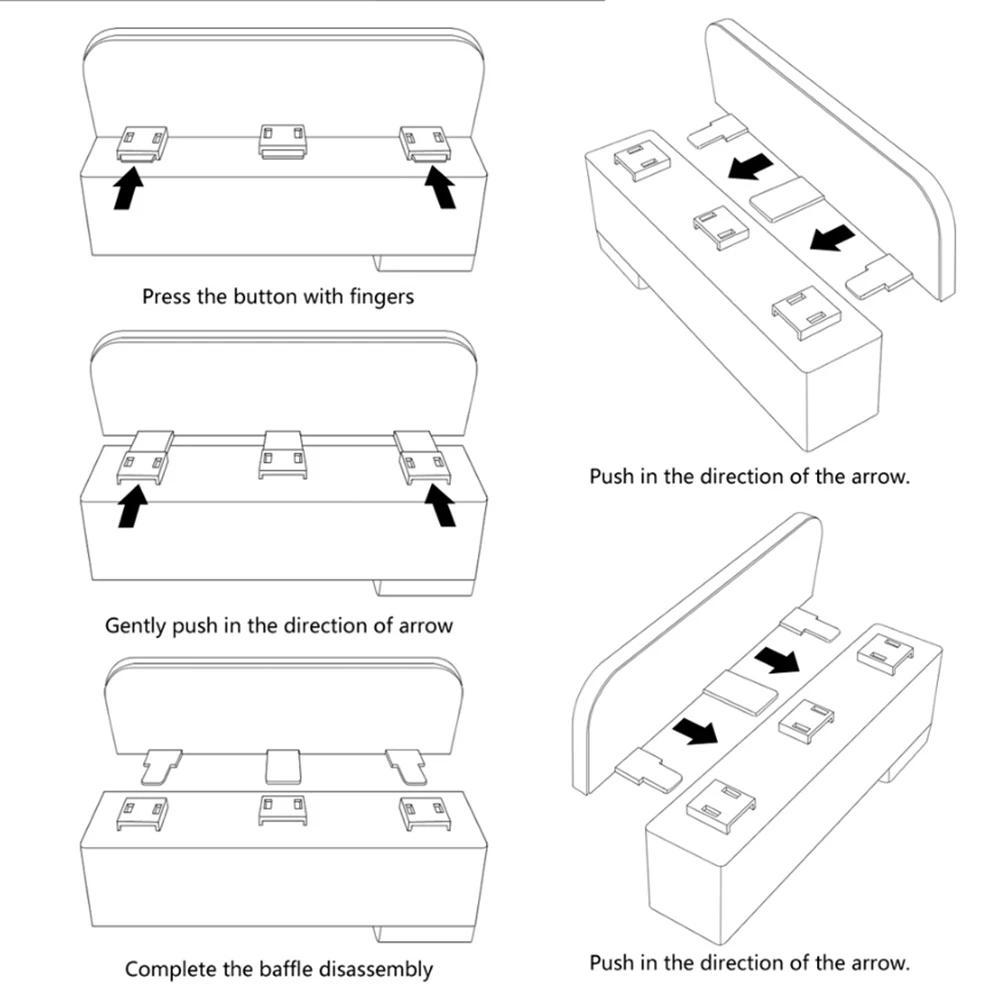 Press the button with fingers

Gently push in the direction of arrow

Complete the baffle disassembly

Push in the direction of the arrow.

Push in the direction of the arrow.