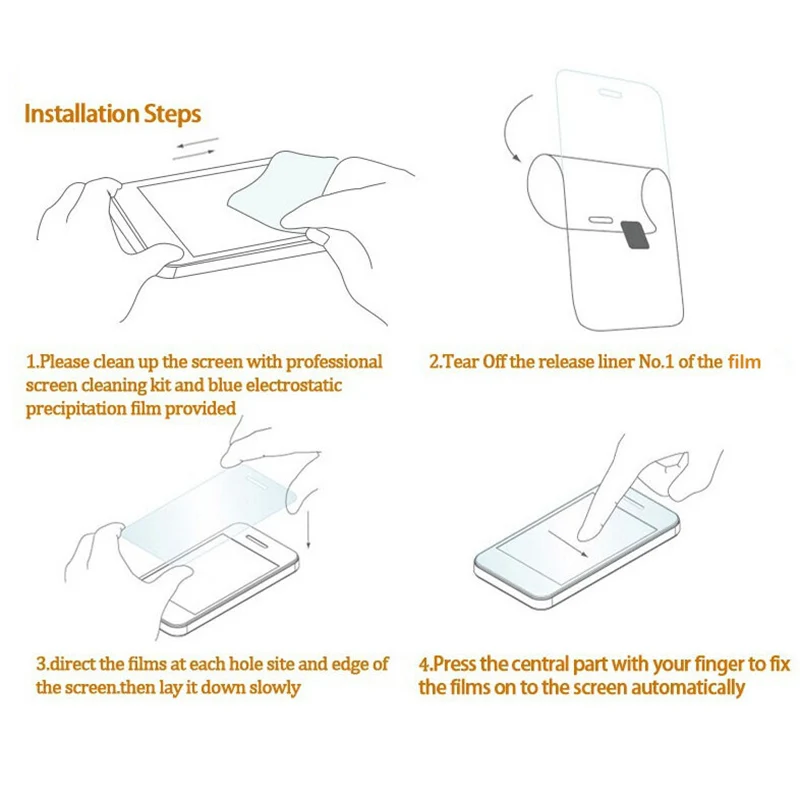 Installation Steps

1.Please clean up the screen with professional screen cleaning kit and blue electrostatic precipitation film provided

2.Tear Off the release liner No.1 of the film

3.direct the films at each hole site and edge of the screen.then lay it down slowly

4.Press the central part with your finger to fix the films on to the screen automatically