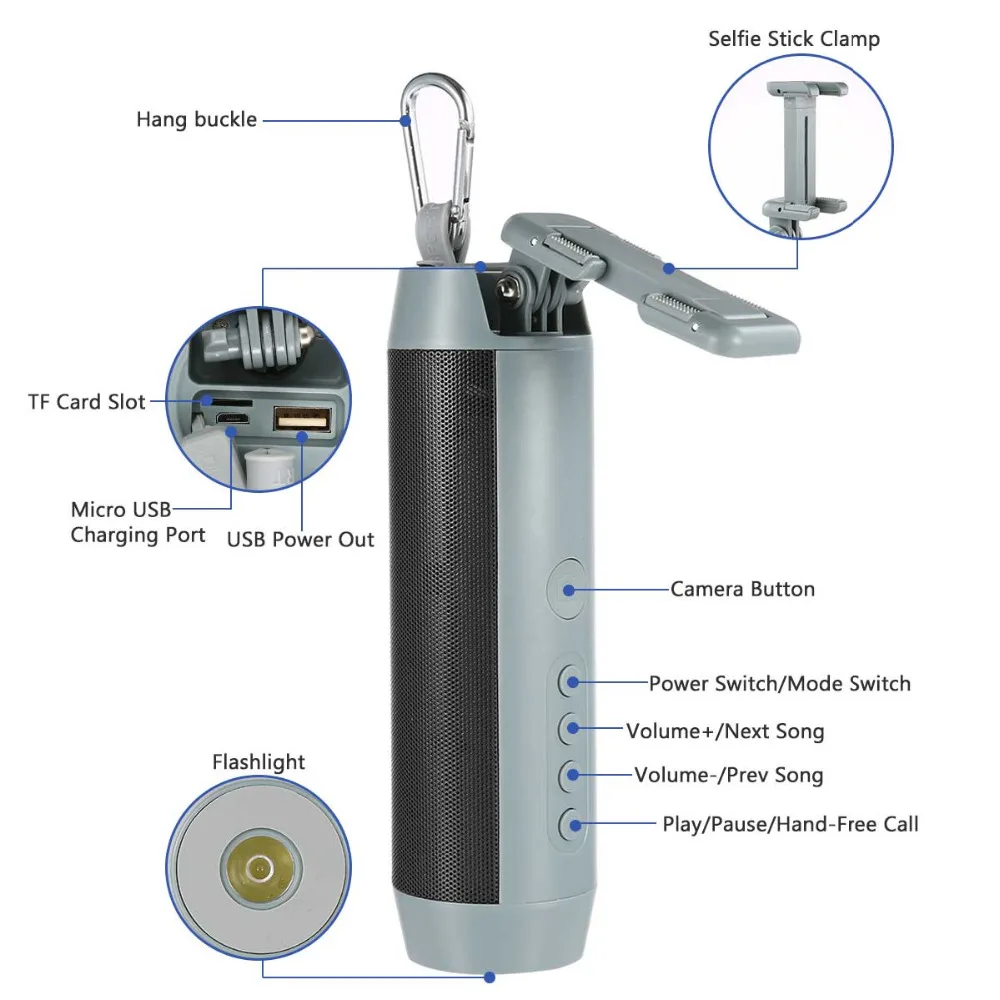 Selfie Stick Clamp

Hang buckle

TF Card Slot

Micro USB Charging Port

USB Power Out

Camera Button

Power Switch/Mode Switch

Volume+/Next Song

Volume-/Prev Song

Play/Pause/Hand-Free Call

Flashlight