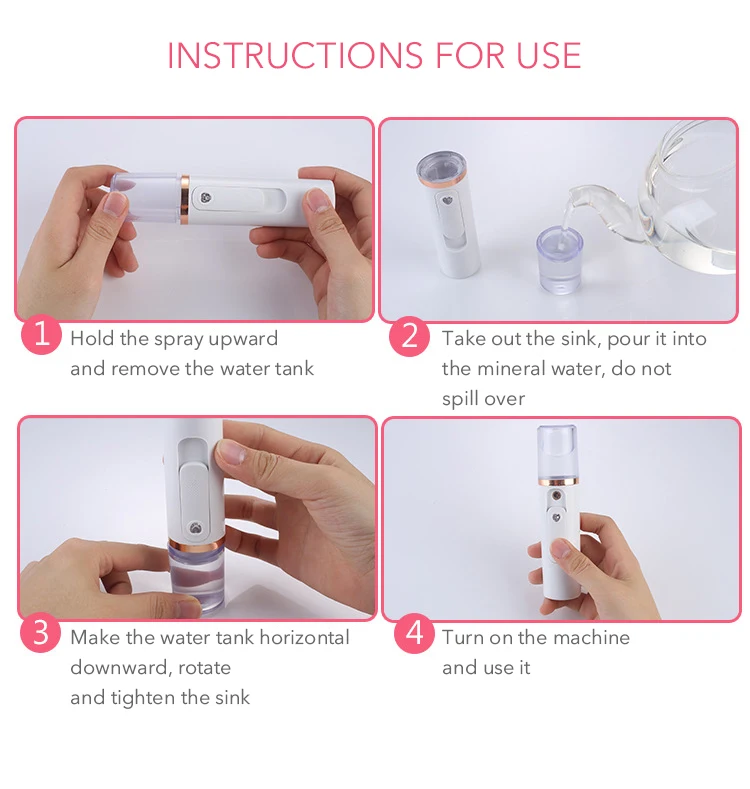 INSTRUCTIONS FOR USE

1 Hold the spray upward and remove the water tank

2 Take out the sink, pour it into the mineral water, do not spill over

3 Make the water tank horizontal downward, rotate and tighten the sink

4 Turn on the machine and use it