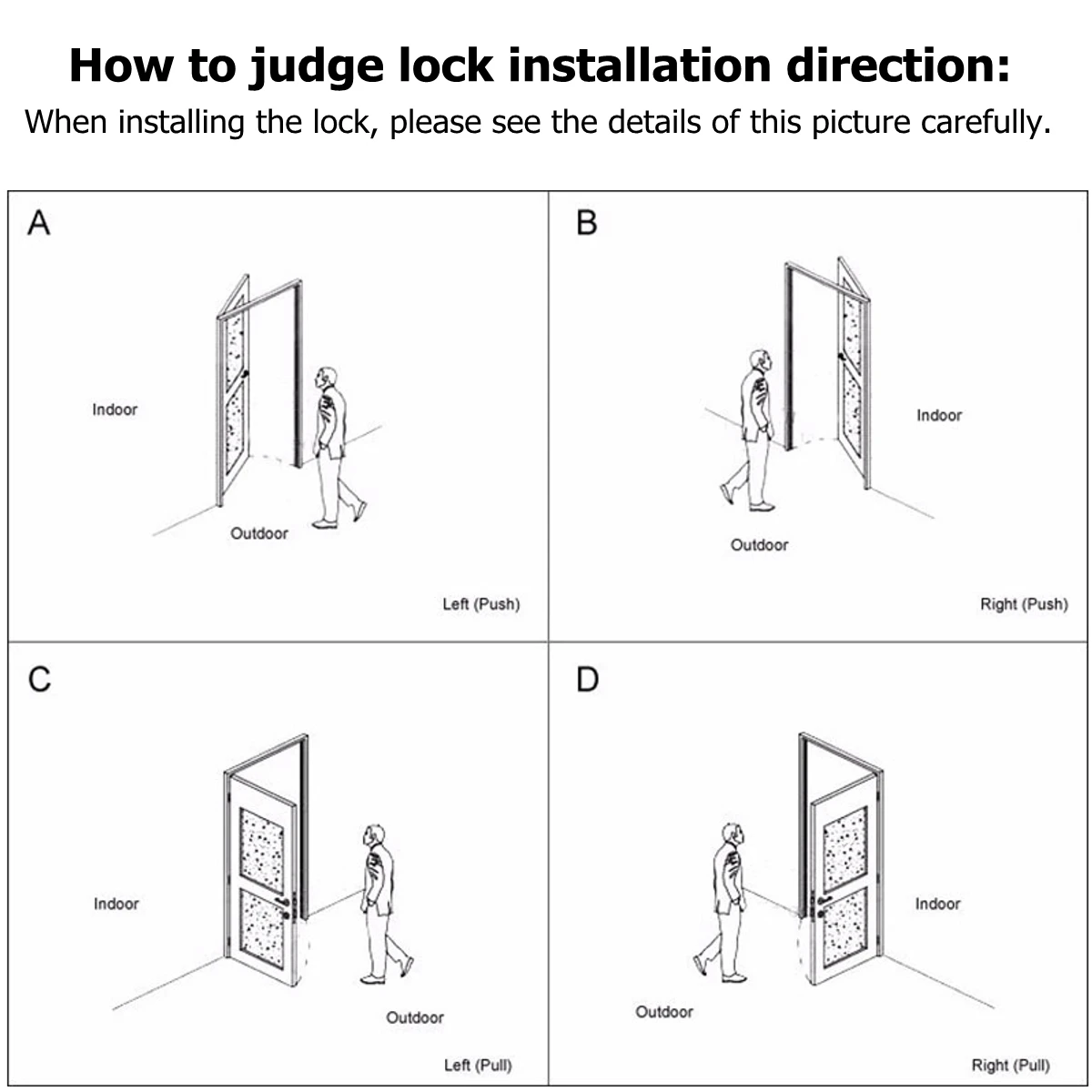 How to judge lock installation direction:
When installing the lock, please see the details of this picture carefully.

A

Indoor

Outdoor

Left (Push)

B

Indoor

Outdoor

Right (Push)

C

Indoor

Outdoor

Left (Pull)

D

Indoor

Outdoor

Right (Pull)