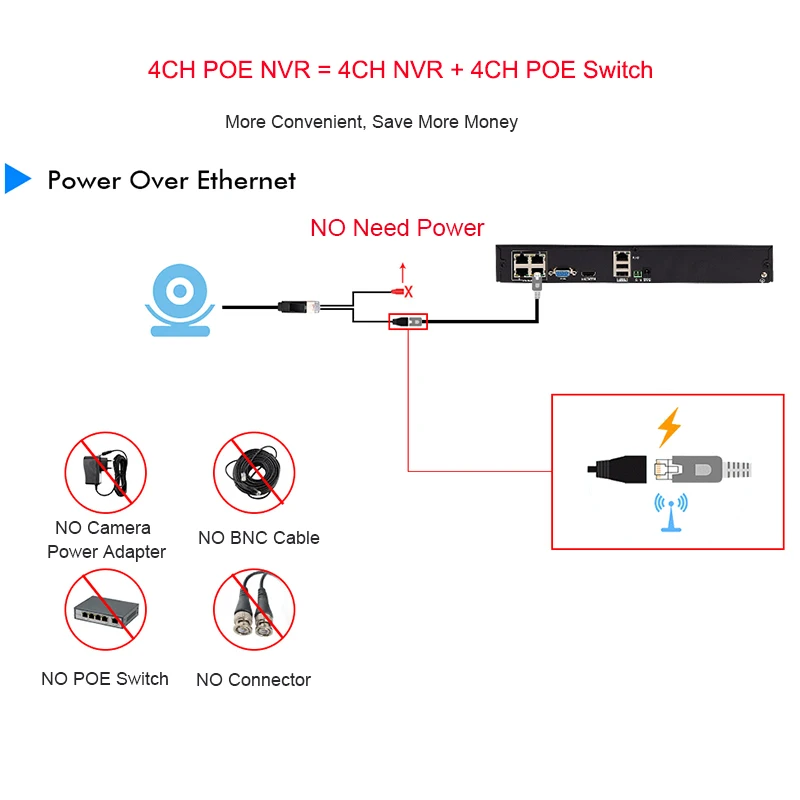 4CH POE NVR = 4CH NVR + 4CH POE Switch

More Convenient, Save More Money

Power Over Ethernet

NO Need Power

X

NO Camera Power Adapter

NO BNC Cable

NO POE Switch

NO Connector