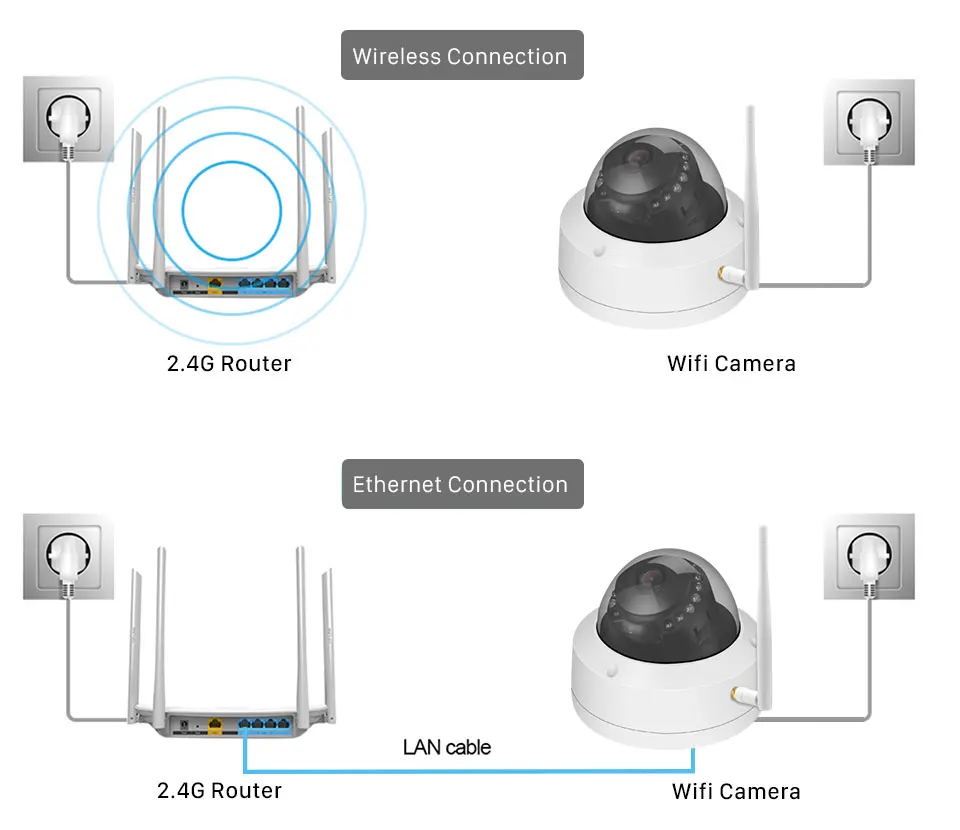 Wireless Connection

2.4G Router

Wifi Camera

Ethernet Connection

LAN cable

2.4G Router

Wifi Camera