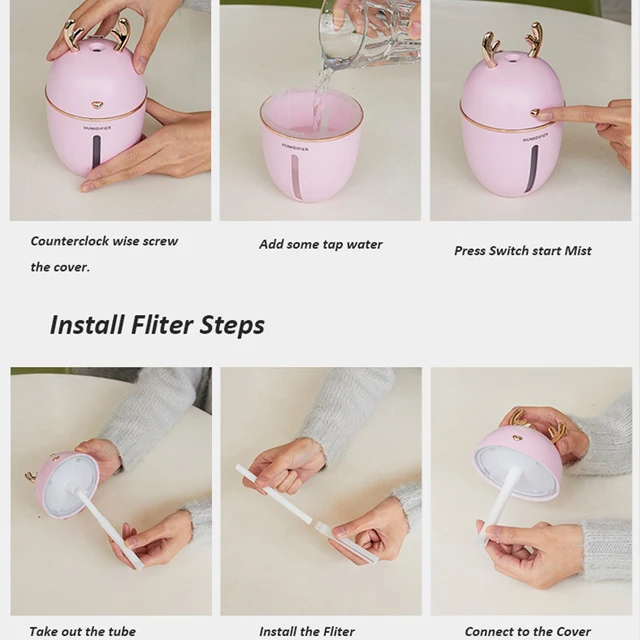 HUMIDIFIER

HUMIDIFIER

HUMIDIFIER

Counterclock wise screw the cover.

Add some tap water

Press Switch start Mist

Install Fliter Steps

Take out the tube

Install the Fliter

Connect to the Cover