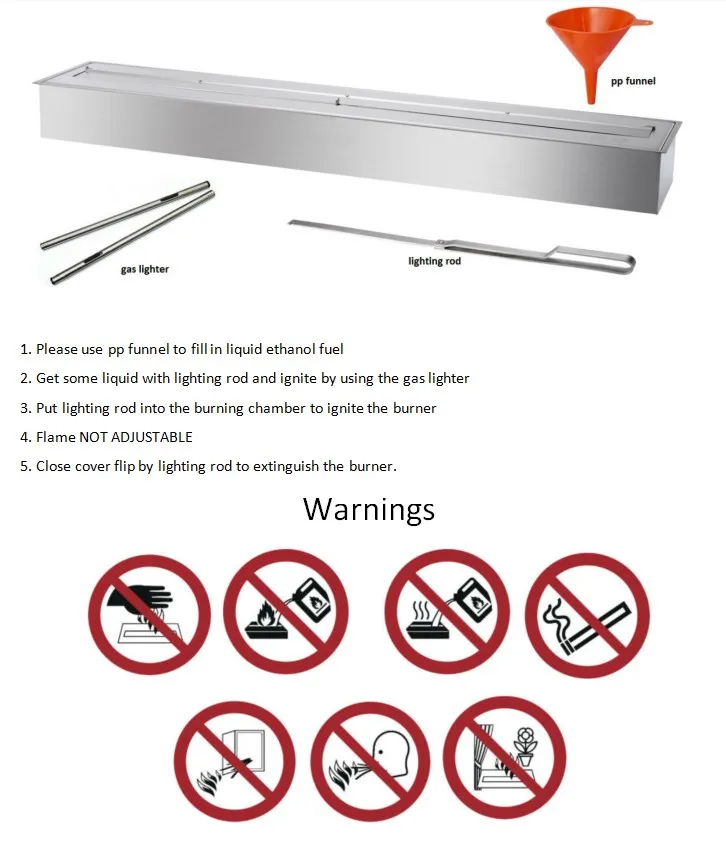 pp funnel

gas lighter

lighting rod

1. Please use pp funnel to fill in liquid ethanol fuel

2. Get some liquid with lighting rod and ignite by using the gas lighter

3. Put lighting rod into the burning chamber to ignite the burner

4. Flame NOT ADJUSTABLE

5. Close cover flip by lighting rod to extinguish the burner.

Warnings