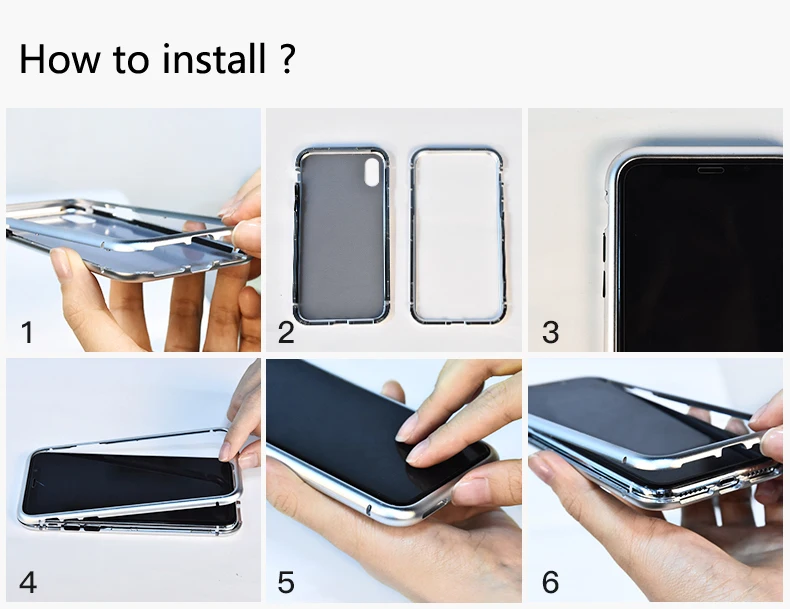 How to install ?

1

2

3

4

5

6