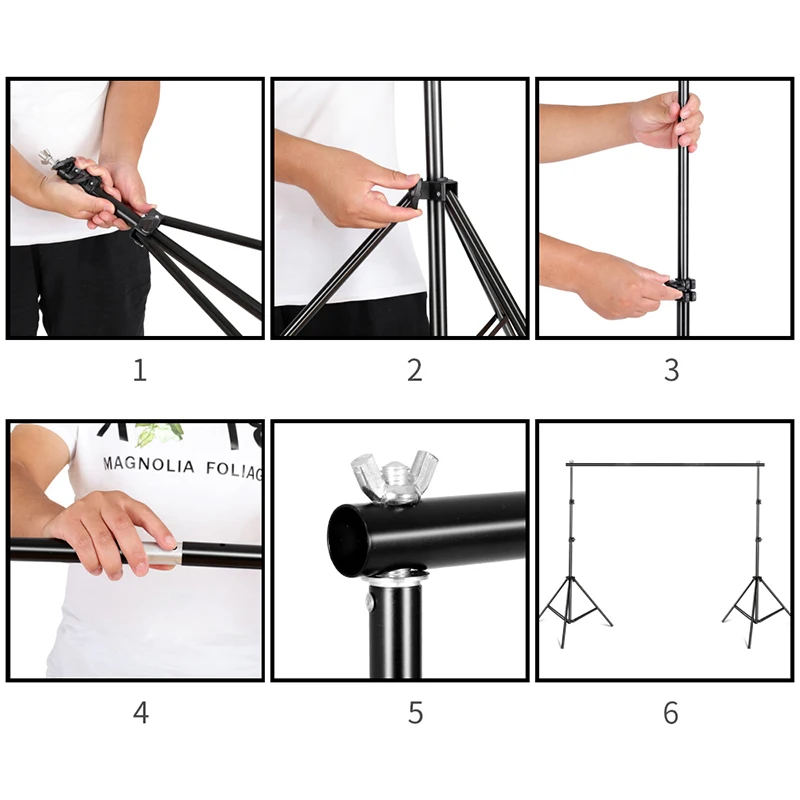 1

2

3

MAGNOLIA FOLIAG

4

5

6