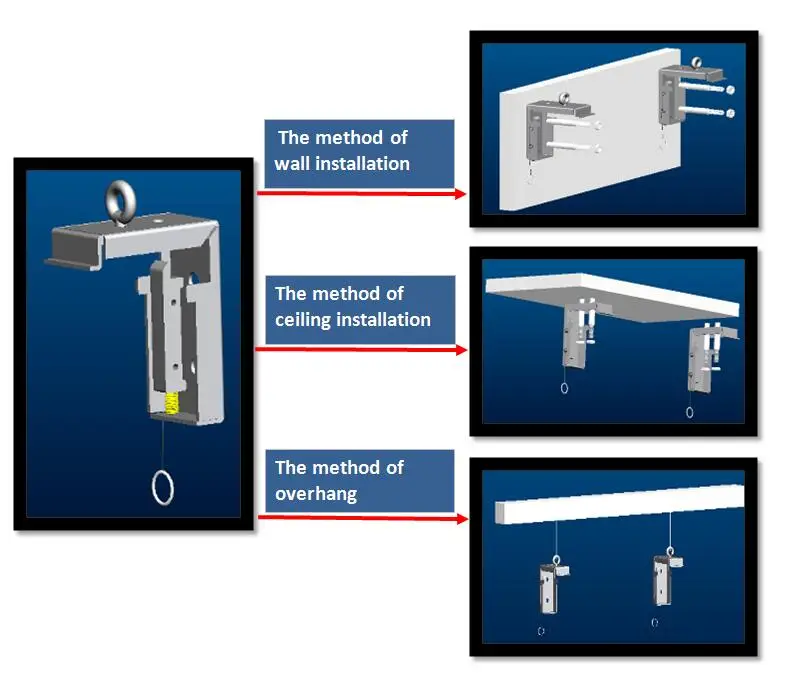 The method of wall installation

The method of ceiling installation

The method of overhang