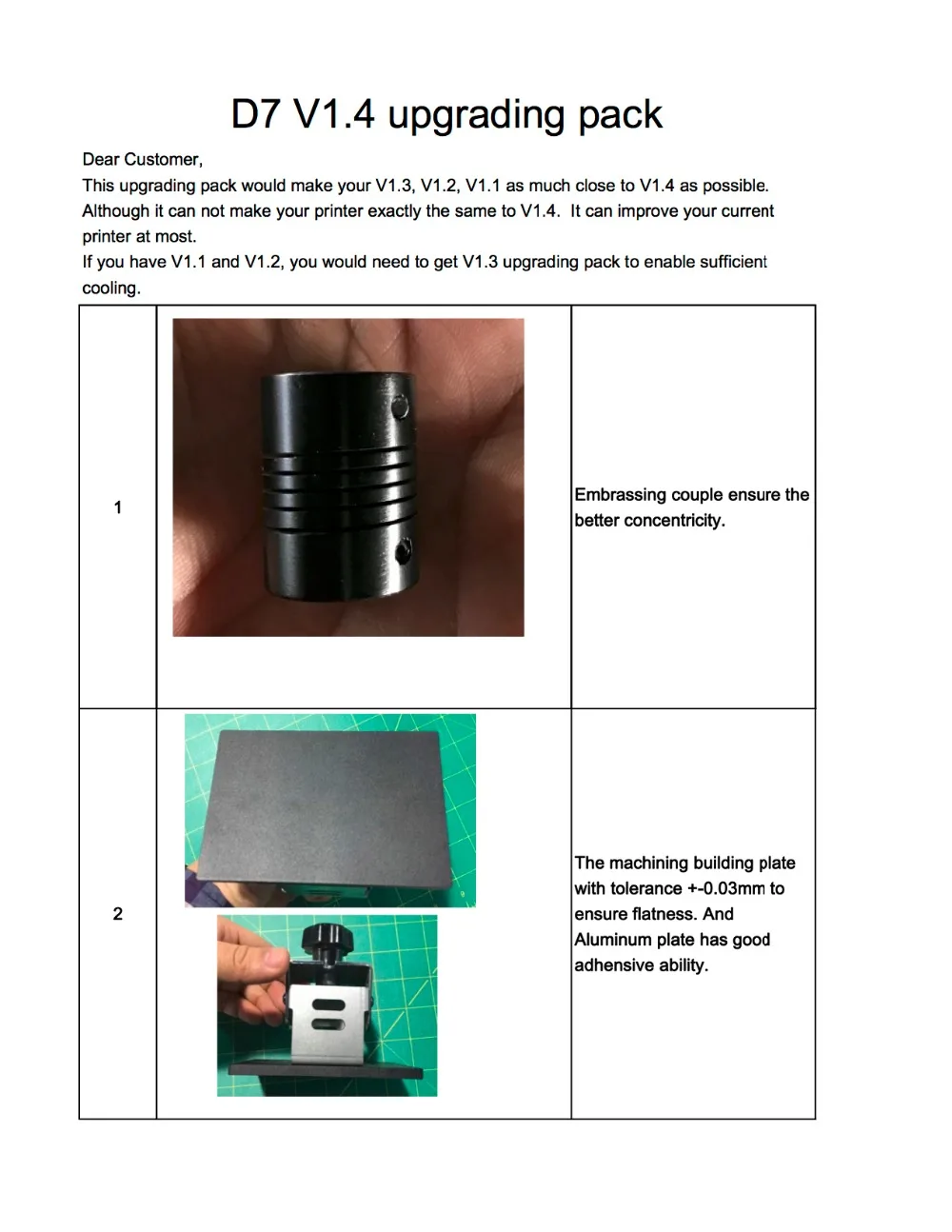 D7 V1.4 upgrading pack

Dear Customer,
This upgrading pack would make your V1.3, V1.2, V1.1 as much close to V1.4 as possible. Although it can not make your printer exactly the same to V1.4. It can improve your current printer at most.
If you have V1.1 and V1.2, you would need to get V1.3 upgrading pack to enable sufficient cooling.

| | | |
|---|---|---|
| 1 | | Embrassing couple ensure the better concentricity. |
| 2 | | The machining building plate with tolerance +-0.03mm to ensure flatness. And Aluminum plate has good adhensive ability. |