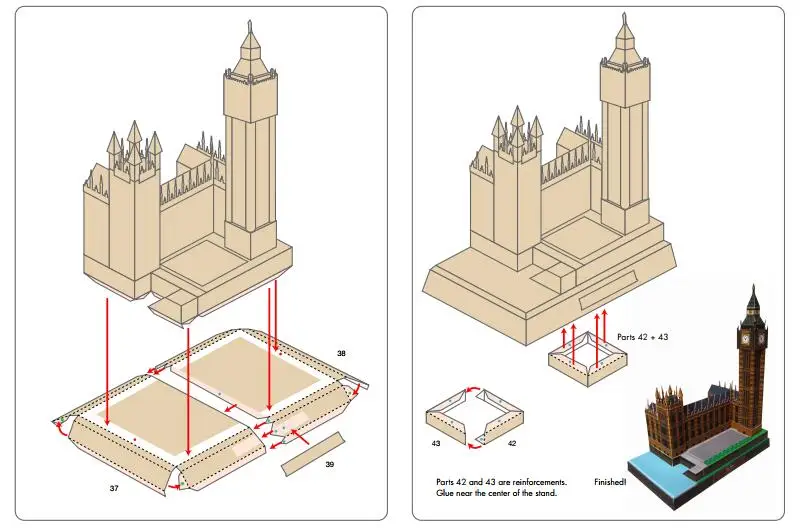 38

39

37

Parts 42 + 43

43

42

Parts 42 and 43 are reinforcements. Glue near the center of the stand.

Finished!