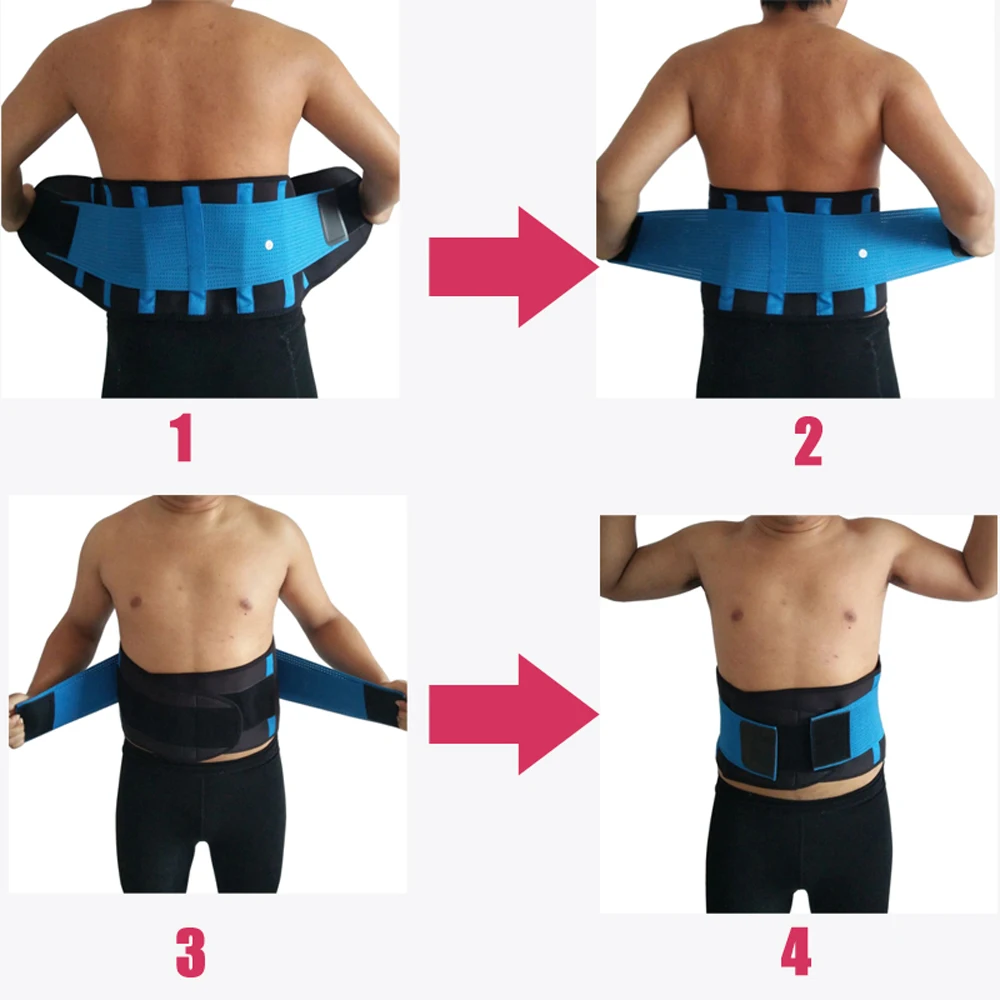 1

2

3

4