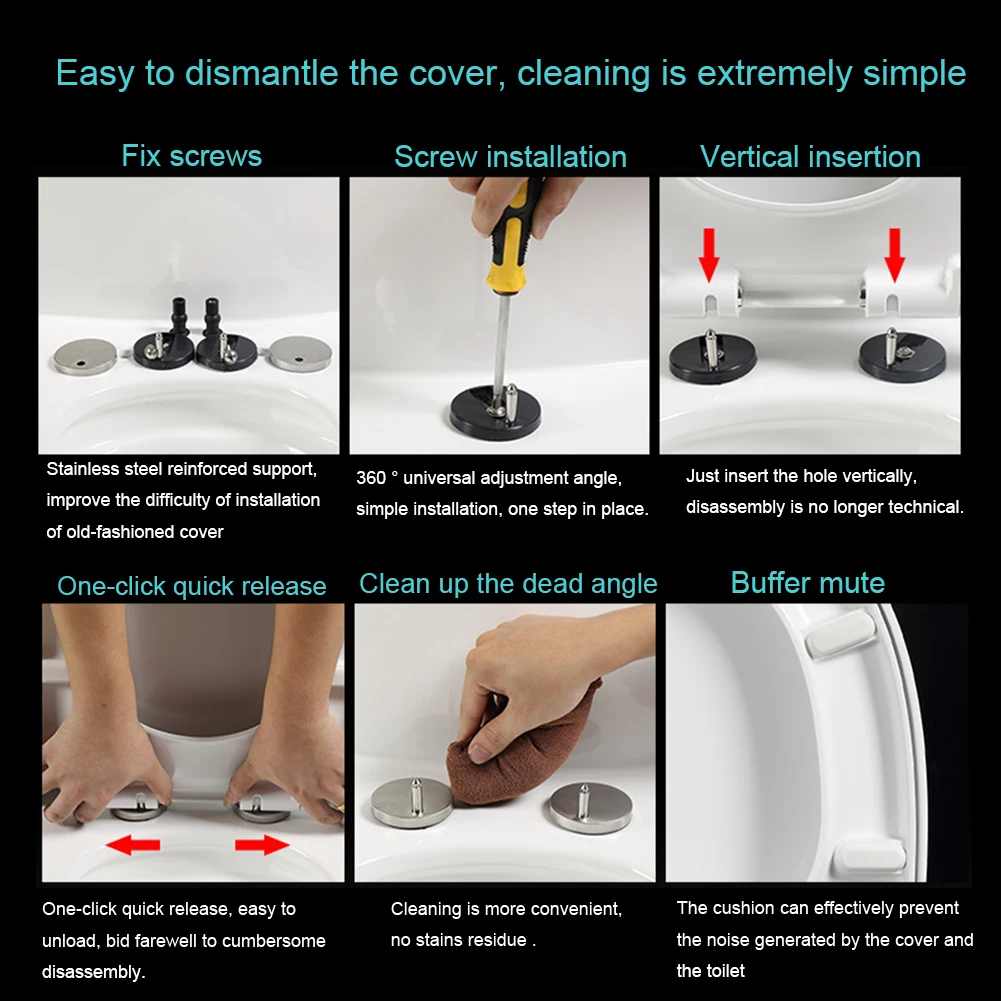 Easy to dismantle the cover, cleaning is extremely simple

Fix screws

Stainless steel reinforced support, improve the difficulty of installation of old-fashioned cover

Screw installation

360 ° universal adjustment angle, simple installation, one step in place.

Vertical insertion

Just insert the hole vertically, disassembly is no longer technical.

One-click quick release

One-click quick release, easy to unload, bid farewell to cumbersome disassembly.

Clean up the dead angle

Cleaning is more convenient, no stains residue .

Buffer mute

The cushion can effectively prevent the noise generated by the cover and the toilet