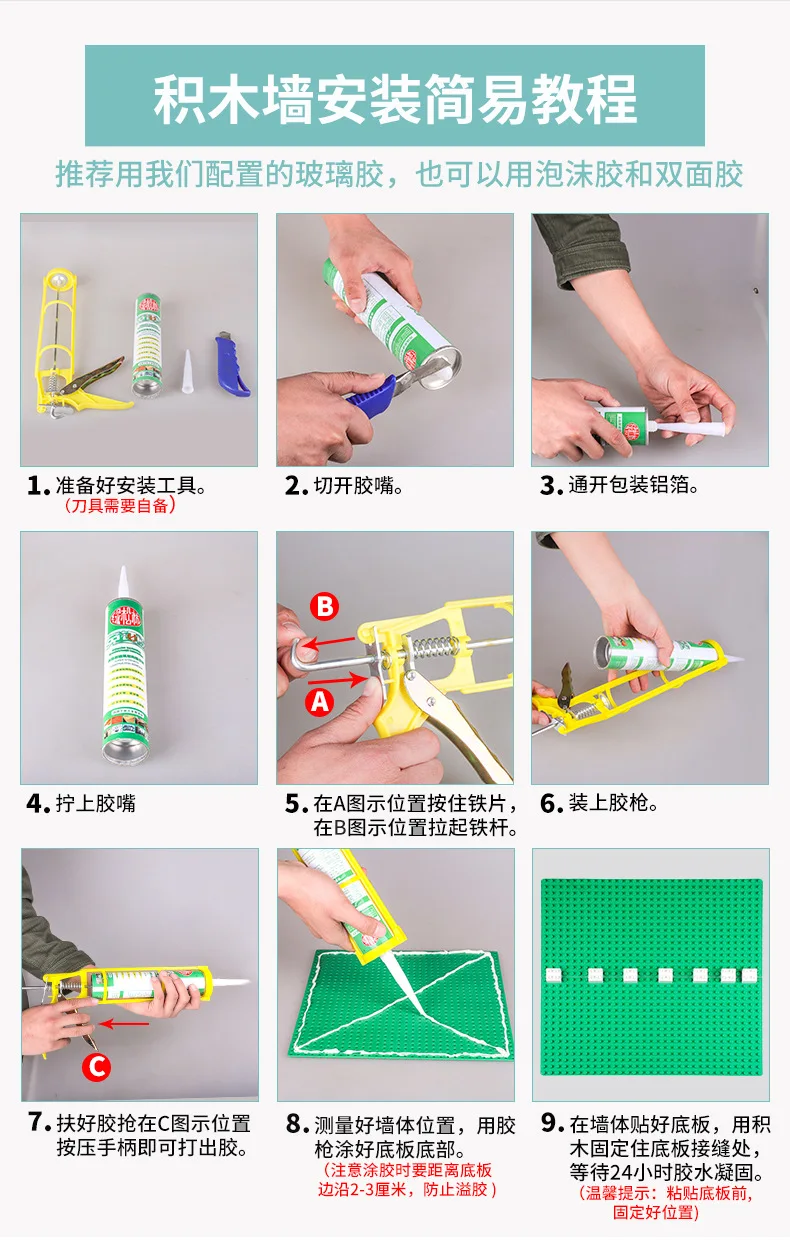 积木墙安装简易教程

推荐用我们配置的玻璃胶，也可以用泡沫胶和双面胶

1. 准备好安装工具。
（刀具需要自备）

2. 切开胶嘴。

3. 通开包装铝箔。

4. 拧上胶嘴

B
A

5. 在A图示位置按住铁片，在B图示位置拉起铁杆。

6. 装上胶枪。

C

7. 扶好胶抢在C图示位置按压手柄即可打出胶。

8. 测量好墙体位置，用胶枪涂好底板底部。
（注意涂胶时要距离底板边沿2-3厘米，防止溢胶）

9. 在墙体贴好底板，用积木固定住底板接缝处，等待24小时胶水凝固。
（温馨提示：粘贴底板前，固定好位置）