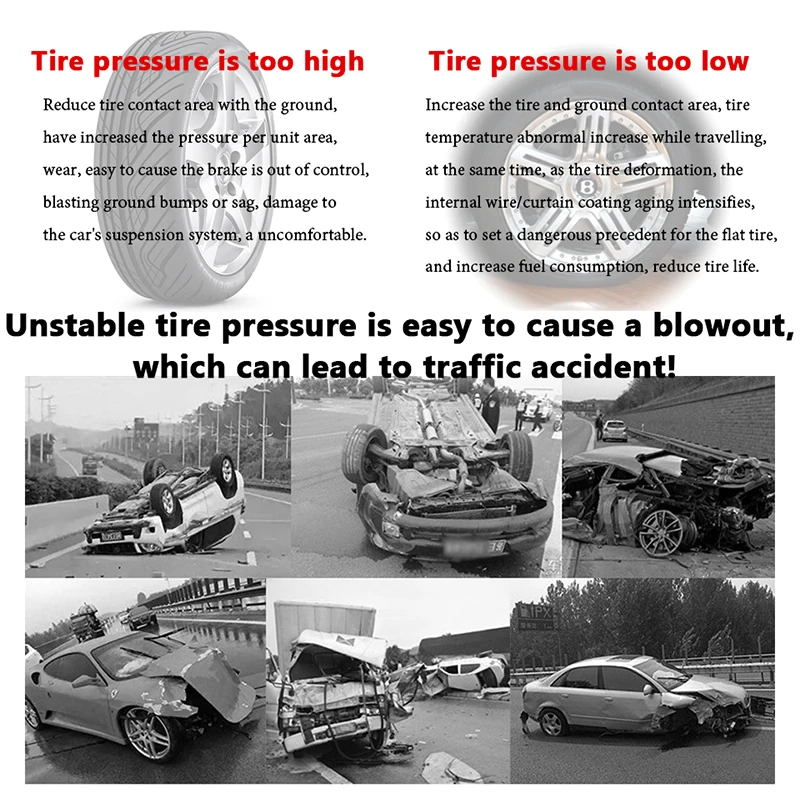 Tire pressure is too high

Reduce tire contact area with the ground, have increased the pressure per unit area, wear, easy to cause the brake is out of control, blasting ground bumps or sag, damage to the car's suspension system, a uncomfortable.

Tire pressure is too low

Increase the tire and ground contact area, tire temperature abnormal increase while travelling, at the same time, as the tire deformation, the internal wire/curtain coating aging intensifies, so as to set a dangerous precedent for the flat tire, and increase fuel consumption, reduce tire life.

Unstable tire pressure is easy to cause a blowout, which can lead to traffic accident!