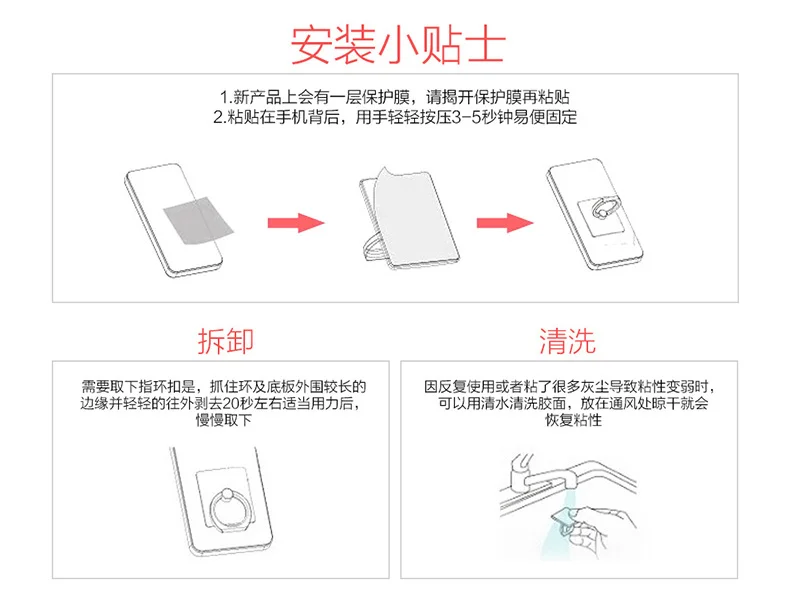 安装小贴士

1.新产品上会有一层保护膜，请揭开保护膜再粘贴
2.粘贴在手机背后，用手轻轻按压3-5秒钟易便固定

拆卸

需要取下指环扣是，抓住环及底板外围较长的边缘并轻轻的往外剥去20秒左右适当用力后，慢慢取下

清洗

因反复使用或者粘了很多灰尘导致粘性变弱时，可以用清水清洗胶面，放在通风处晾干就会恢复粘性