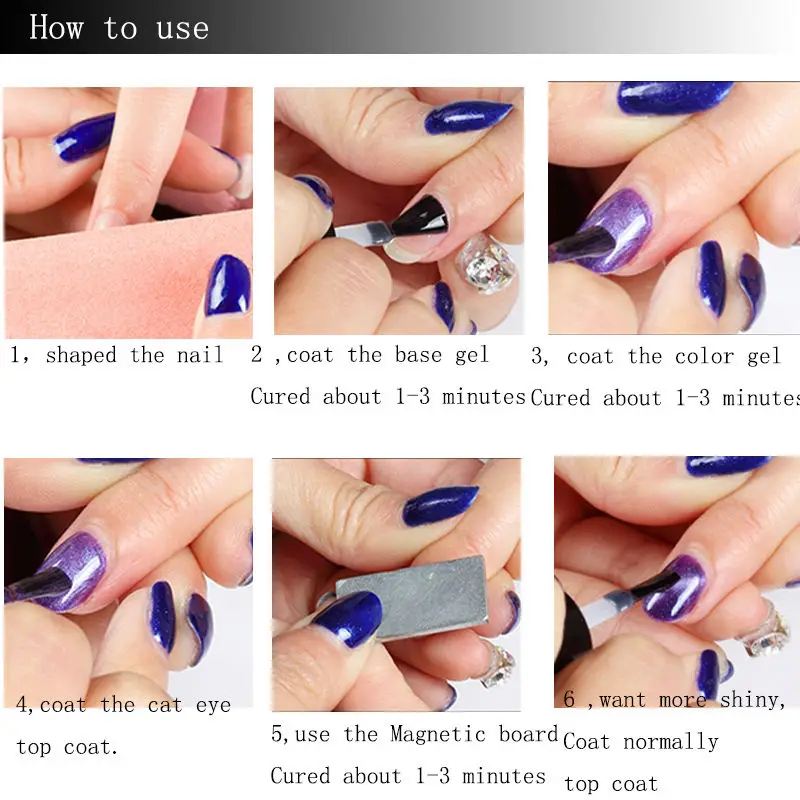 How to use

1, shaped the nail

2 ,coat the base gel
Cured about 1-3 minutes

3, coat the color gel
Cured about 1-3 minutes

4,coat the cat eye top coat.

5,use the Magnetic board
Cured about 1-3 minutes

6 ,want more shiny,
Coat normally top coat